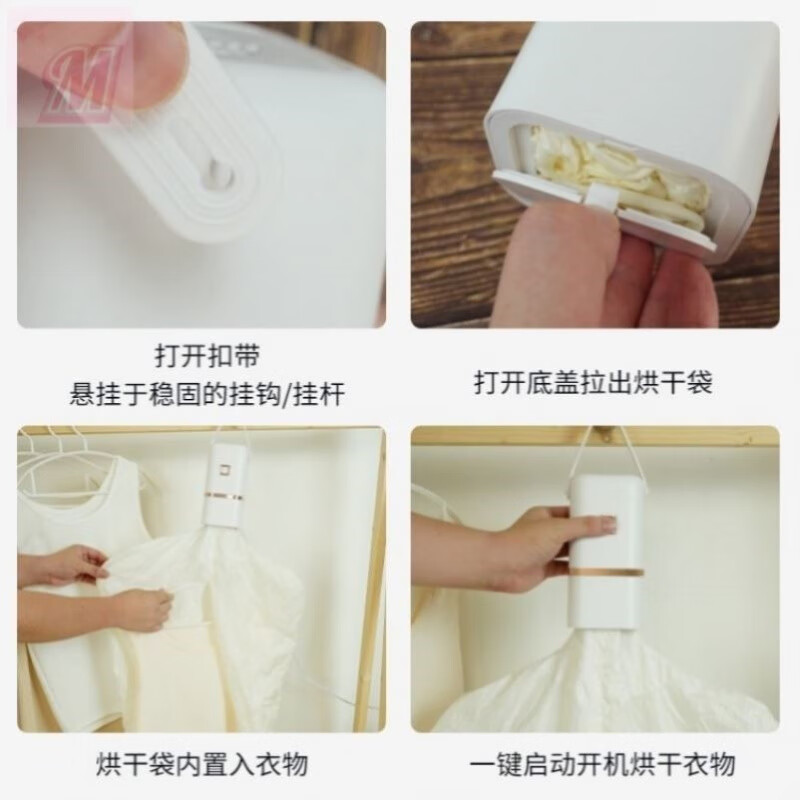 M

打开扣带
悬挂于稳固的挂钩/挂杆

打开底盖拉出烘干袋

烘干袋内置入衣物

一键启动开机烘干衣物