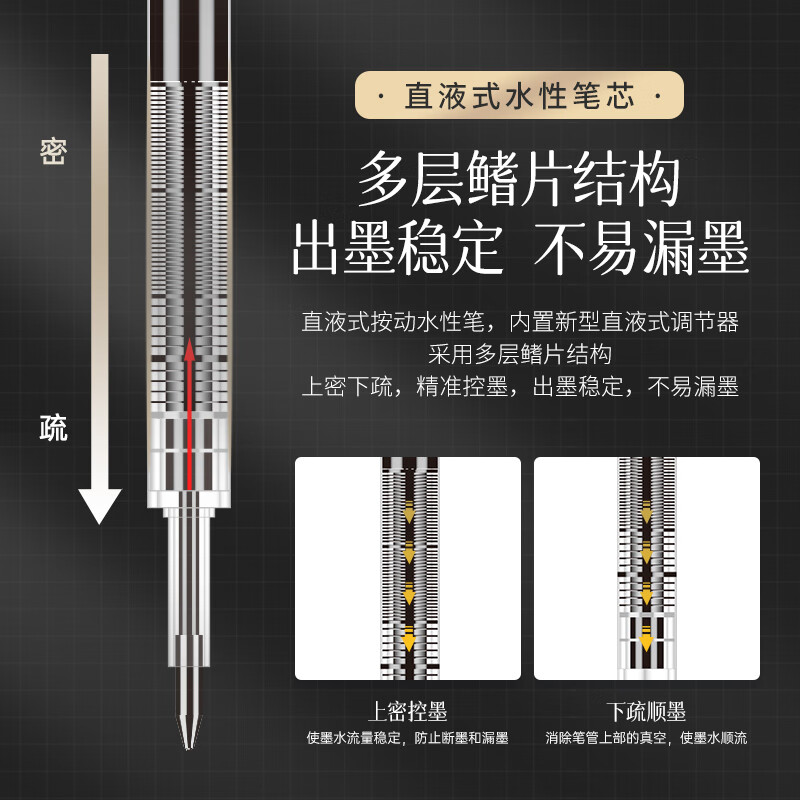 密

疏

· 直液式水性笔芯 ·

多层鳍片结构
出墨稳定 不易漏墨

直液式按动水性笔，内置新型直液式调节器
采用多层鳍片结构
上密下疏，精准控墨，出墨稳定，不易漏墨

上密控墨
使墨水流量稳定，防止断墨和漏墨

下疏顺墨
消除笔管上部的真空，使墨水顺流