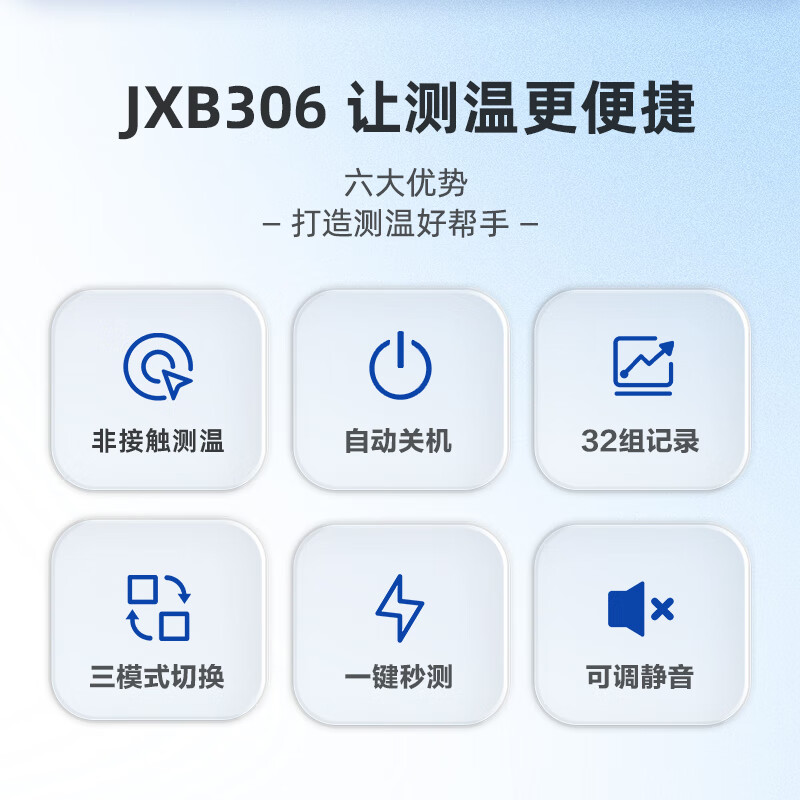 JXB306 让测温更便捷

六大优势

– 打造测温好帮手 –

非接触测温

自动关机

32组记录

三模式切换

一键秒测

可调静音