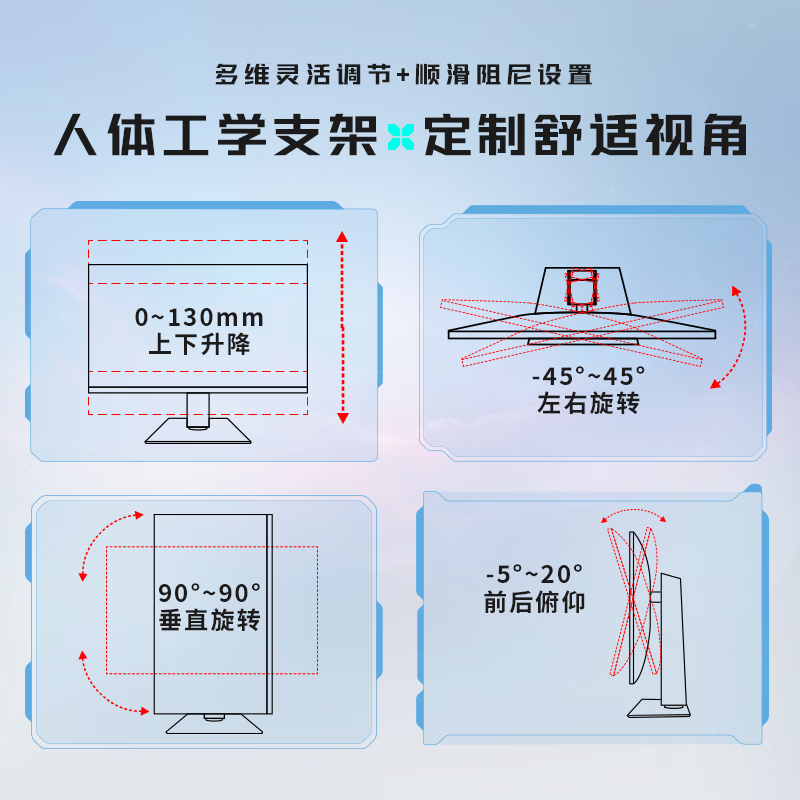 多维灵活调节+顺滑阻尼设置

人体工学支架 定制舒适视角

0~130mm
上下升降

-45°~45°
左右旋转

90°~90°
垂直旋转

-5°~20°
前后俯仰