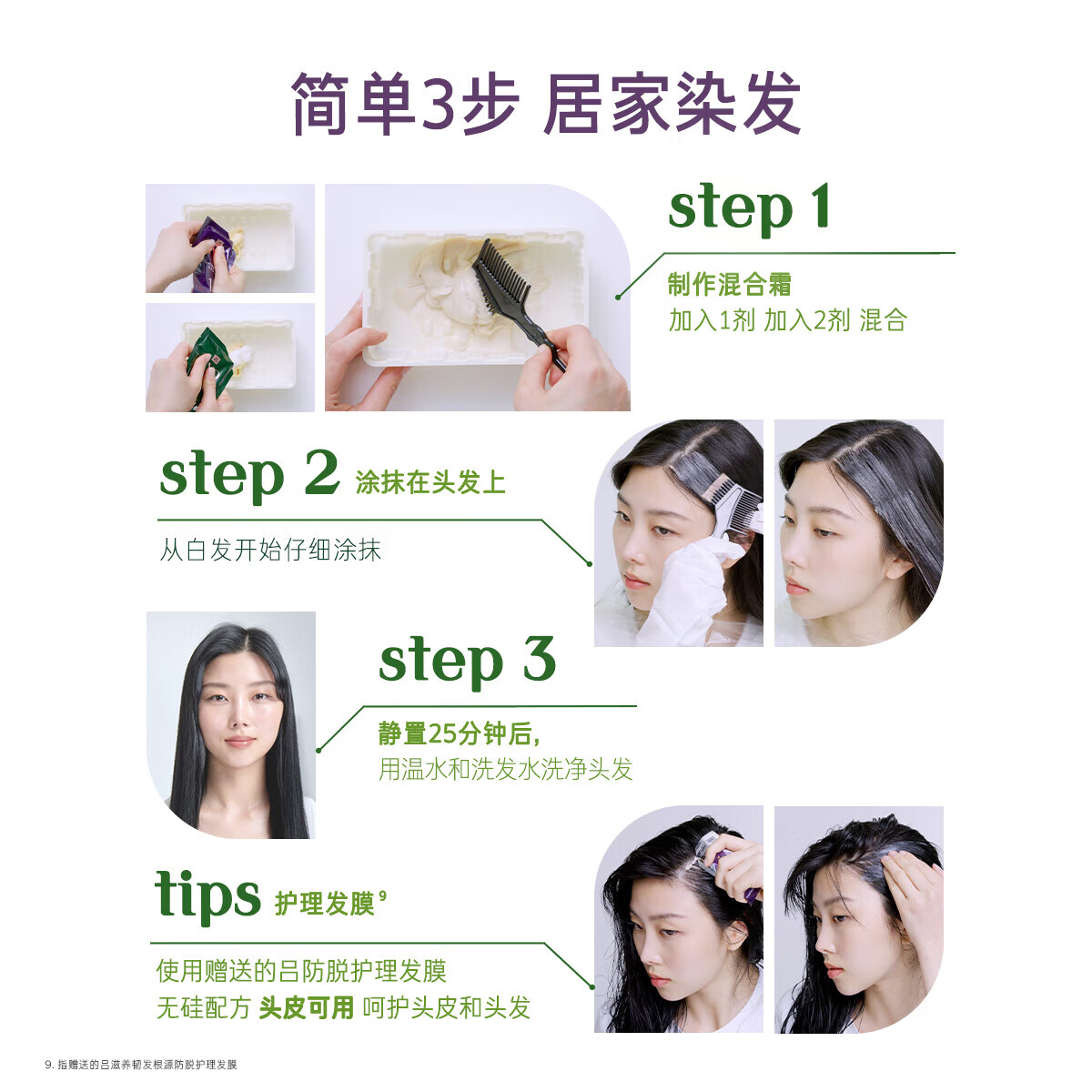 简单3步 居家染发

step 1

制作混合霜
加入1剂 加入2剂 混合

step 2 涂抹在头发上

从白发开始仔细涂抹

step 3

静置25分钟后,
用温水和洗发水洗净头发

tips 护理发膜$^9$

使用赠送的吕防脱护理发膜
无硅配方 头皮可用 呵护头皮和头发

9. 指赠送的吕滋养韧发根源防脱护理发膜