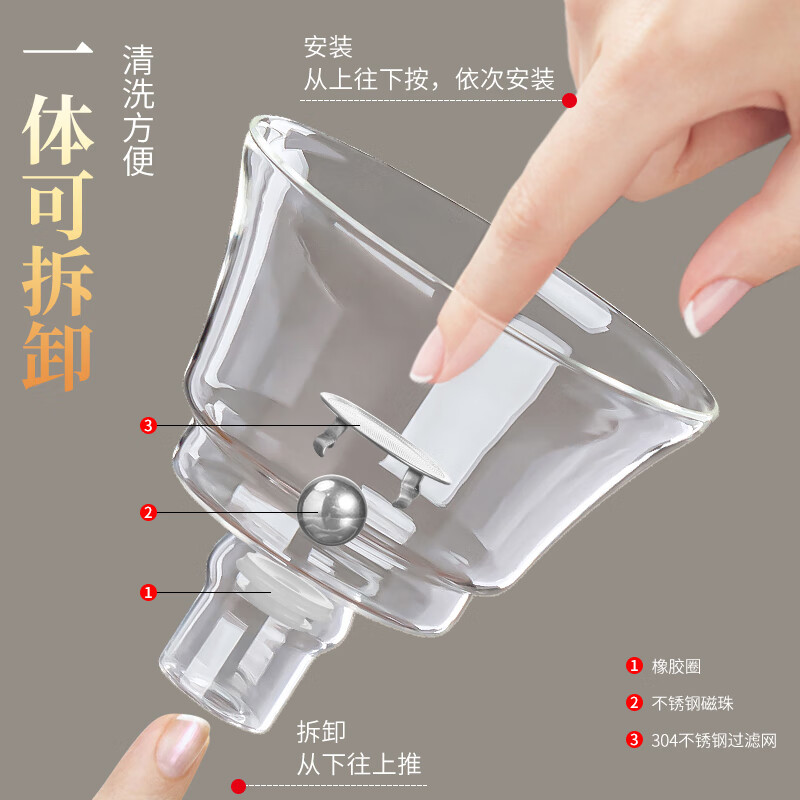 一体可拆卸

清洗方便

安装
从上往下按，依次安装

3

2

1

拆卸
从下往上推

1 橡胶圈
2 不锈钢磁珠
3 304不锈钢过滤网