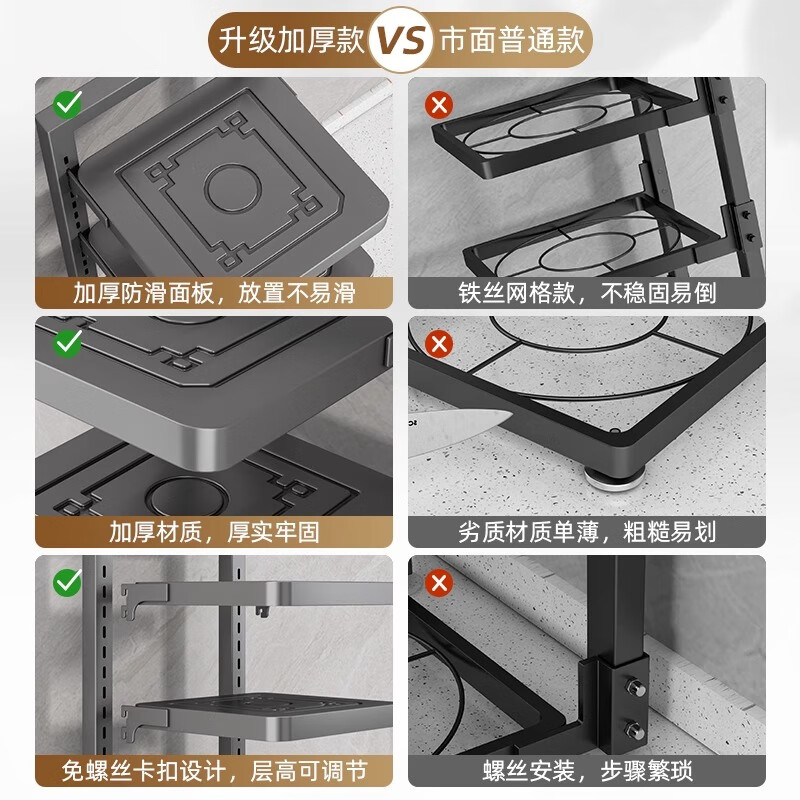 升级加厚款 VS 市面普通款

加厚防滑面板，放置不易滑

铁丝网格款，不稳固易倒

加厚材质，厚实牢固

劣质材质单薄，粗糙易划

免螺丝卡扣设计，层高可调节

螺丝安装，步骤繁琐