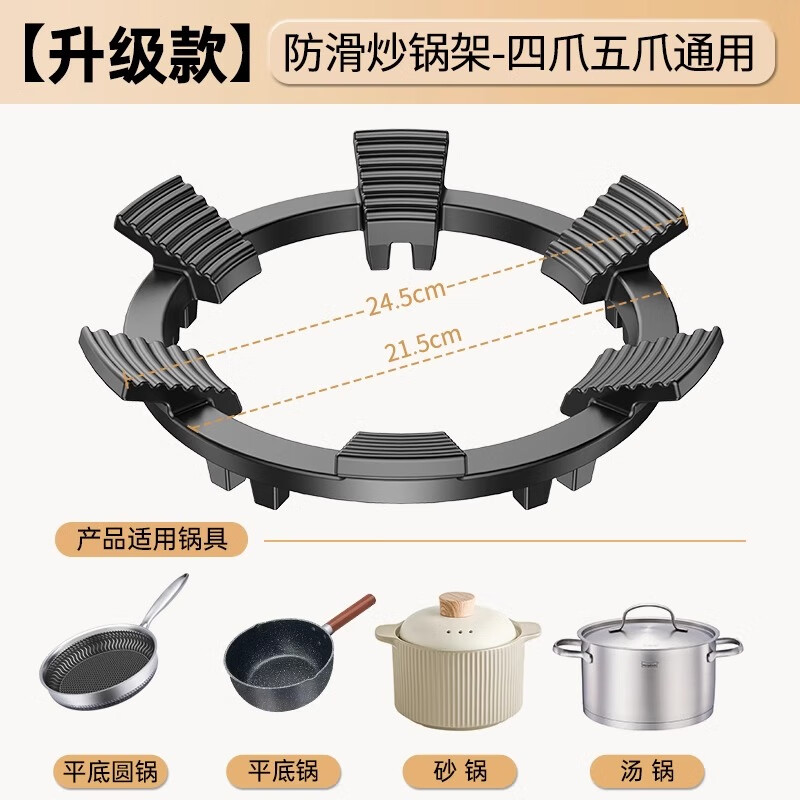 【升级款】 防滑炒锅架-四爪五爪通用

24.5cm

21.5cm

产品适用锅具

平底圆锅

平底锅

砂 锅

汤 锅