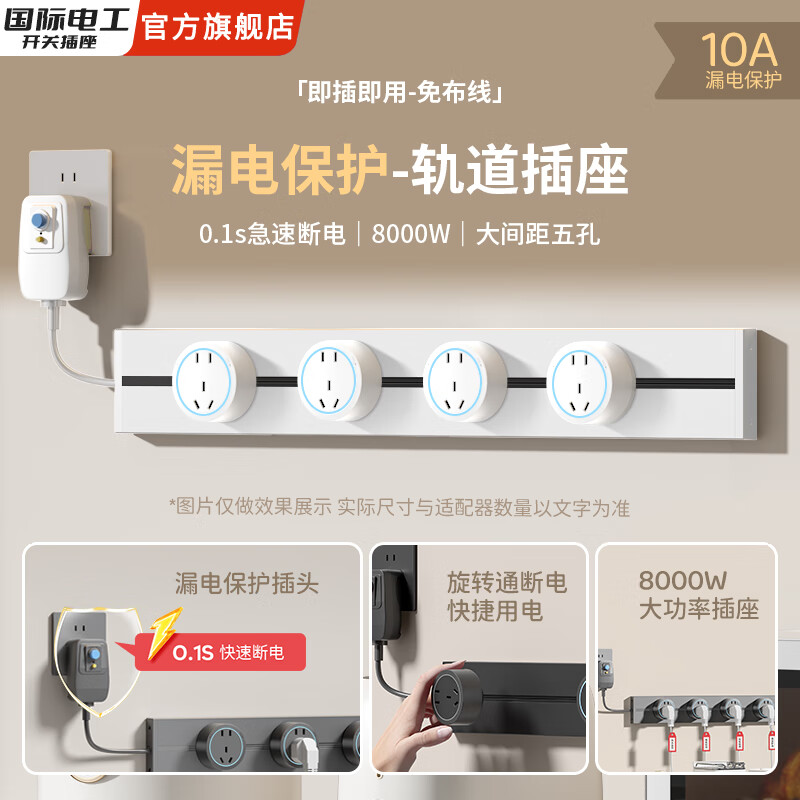 国际电工
开关插座
官方旗舰店

10A
漏电保护

「即插即用-免布线」

漏电保护-轨道插座

0.1s急速断电 | 8000W | 大间距五孔

*图片仅做效果展示 实际尺寸与适配器数量以文字为准

漏电保护插头

0.1S 快速断电

旋转通断电
快捷用电

8000W
大功率插座