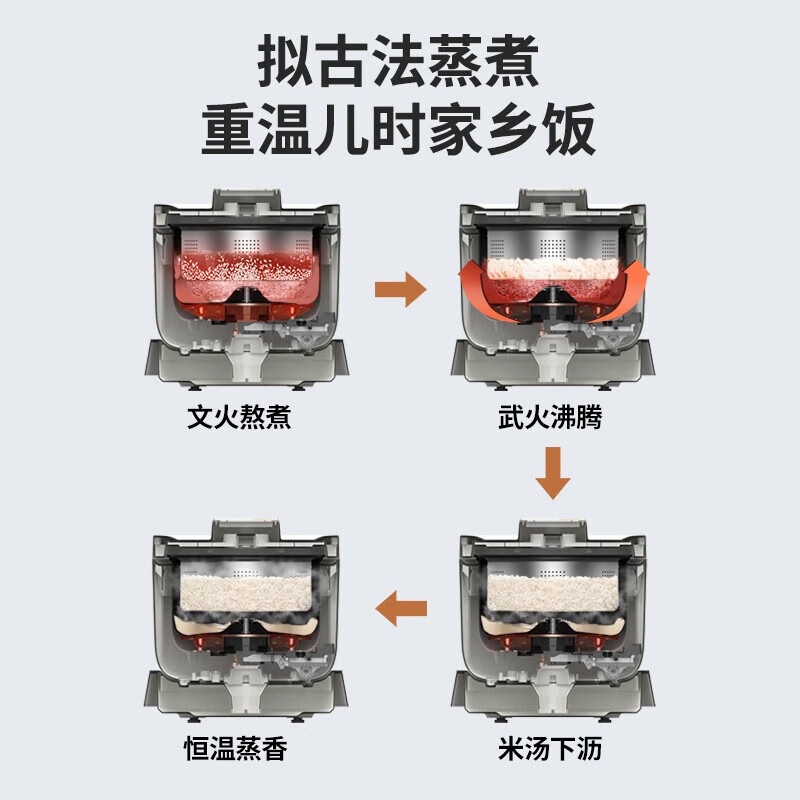 拟古法蒸煮
重温儿时家乡饭

文火熬煮

武火沸腾

米汤下沥

恒温蒸香