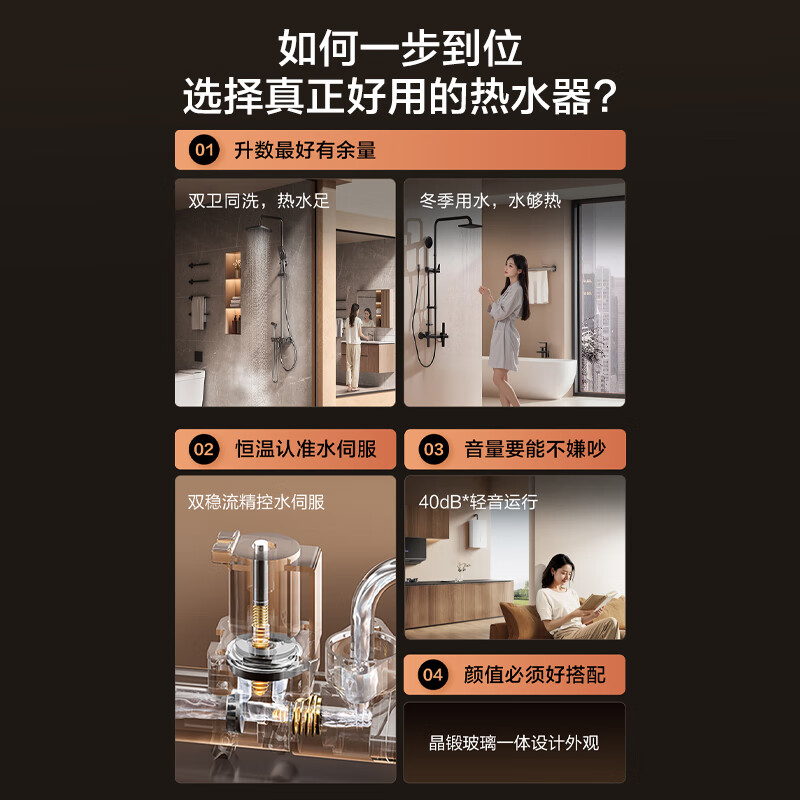 如何一步到位
选择真正好用的热水器？

01 升数最好有余量

双卫同洗，热水足

冬季用水，水够热

02 恒温认准水伺服

双稳流精控水伺服

03 音量要能不嫌吵

40dB*轻音运行

04 颜值必须好搭配

晶锻玻璃一体设计外观