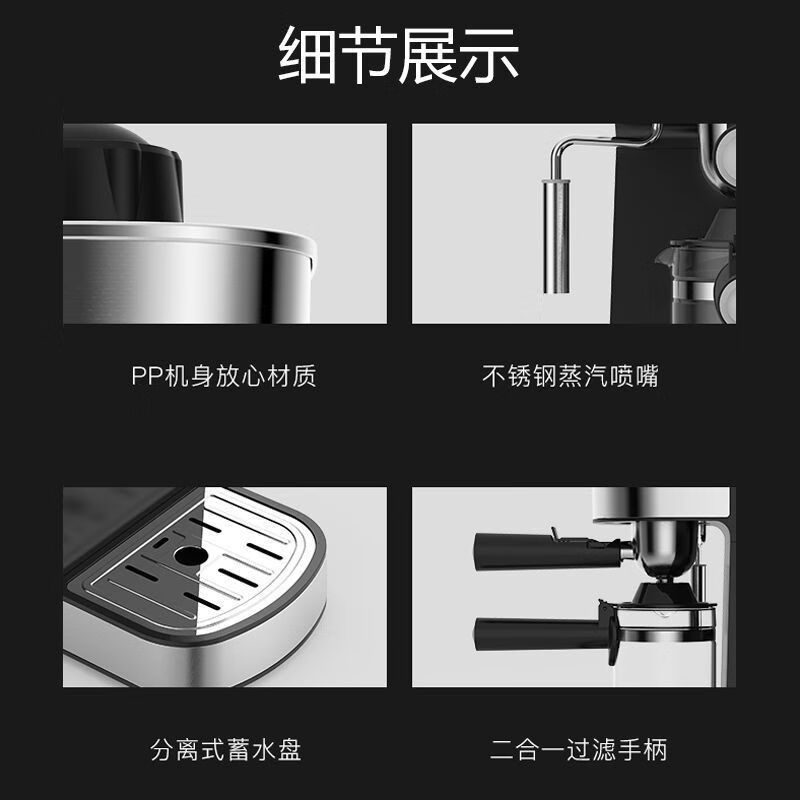 细节展示

PP机身放心材质

不锈钢蒸汽喷嘴

分离式蓄水盘

二合一过滤手柄