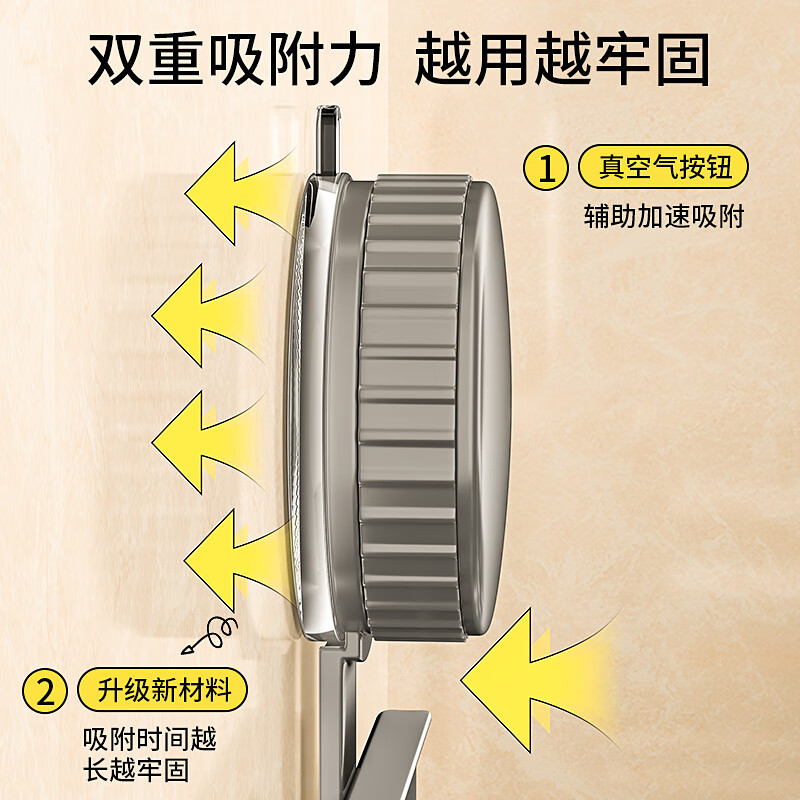 双重吸附力 越用越牢固

1 真空气按钮

辅助加速吸附

2 升级新材料

吸附时间越长越牢固