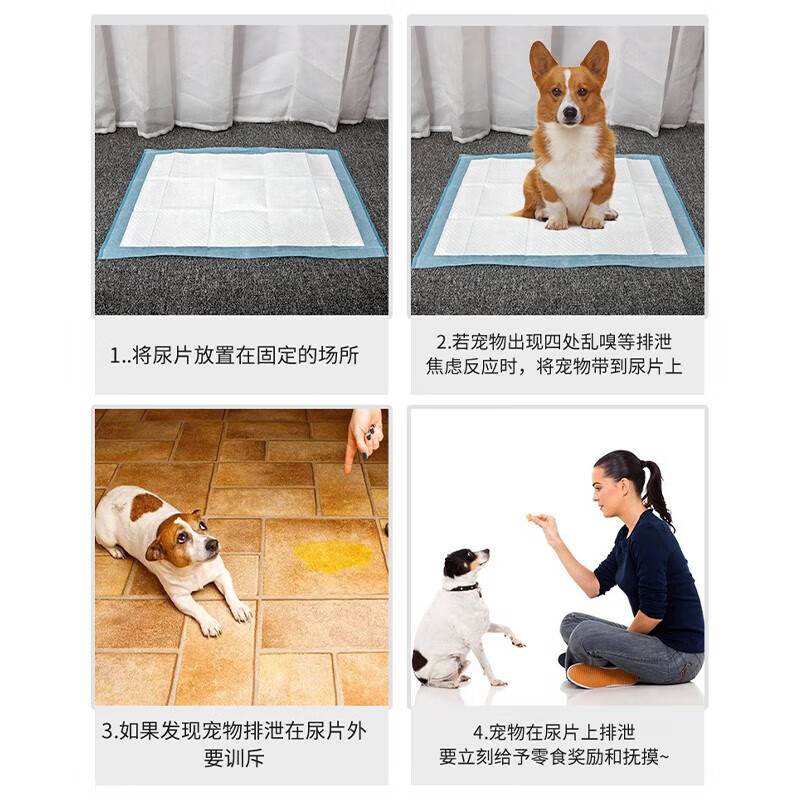 1..将尿片放置在固定的场所

2.若宠物出现四处乱嗅等排泄焦虑反应时，将宠物带到尿片上

3.如果发现宠物排泄在尿片外要训斥

4.宠物在尿片上排泄要立刻给予零食奖励和抚摸~