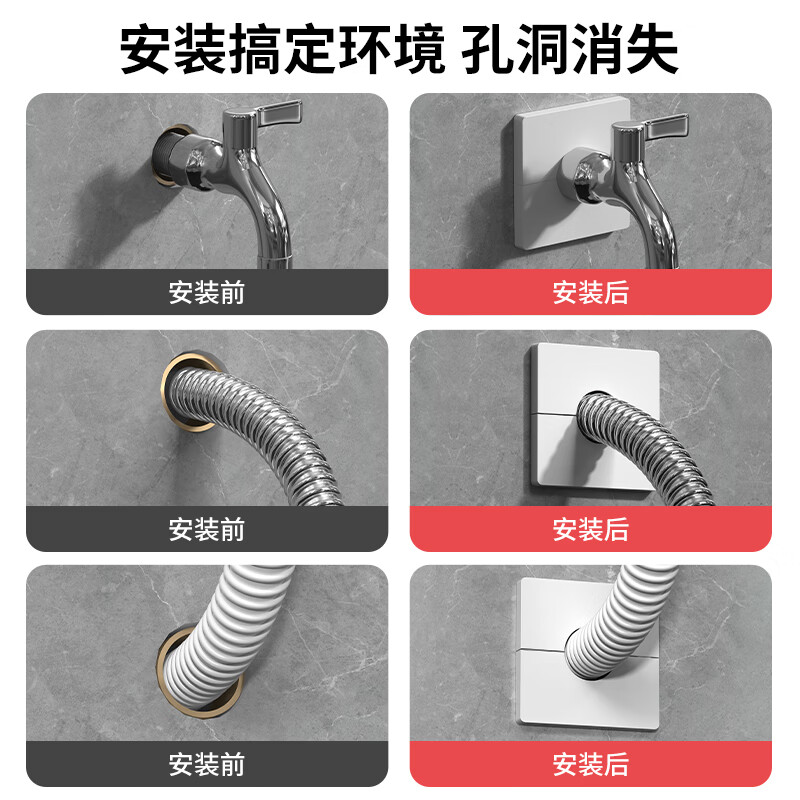 安装搞定环境 孔洞消失

安装前

安装后

安装前

安装后

安装前

安装后