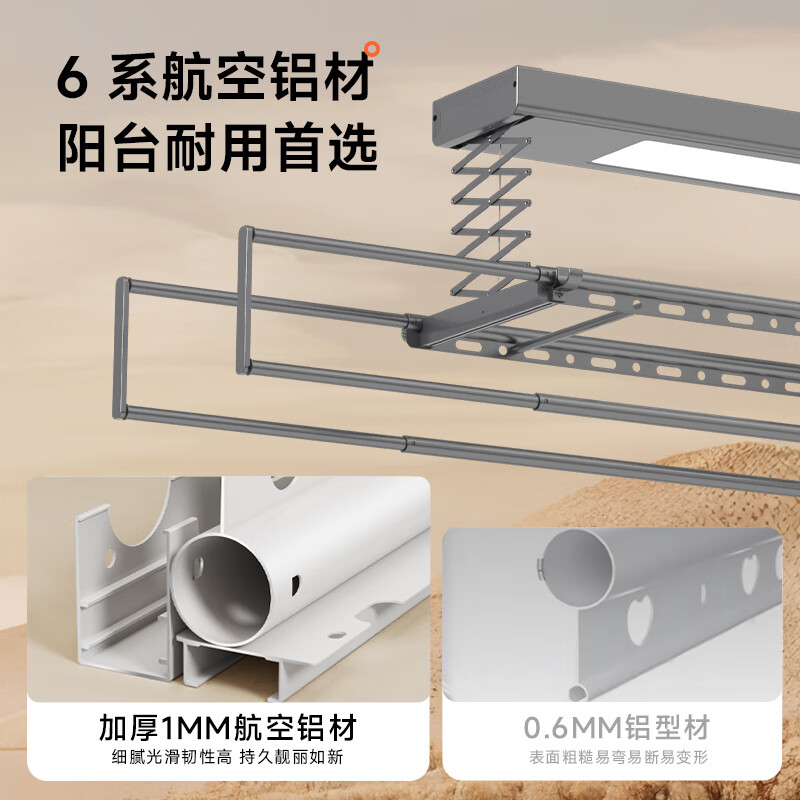 6 系航空铝材
阳台耐用首选

加厚1MM航空铝材
细腻光滑韧性高 持久靓丽如新

0.6MM铝型材
表面粗糙易弯易断易变形