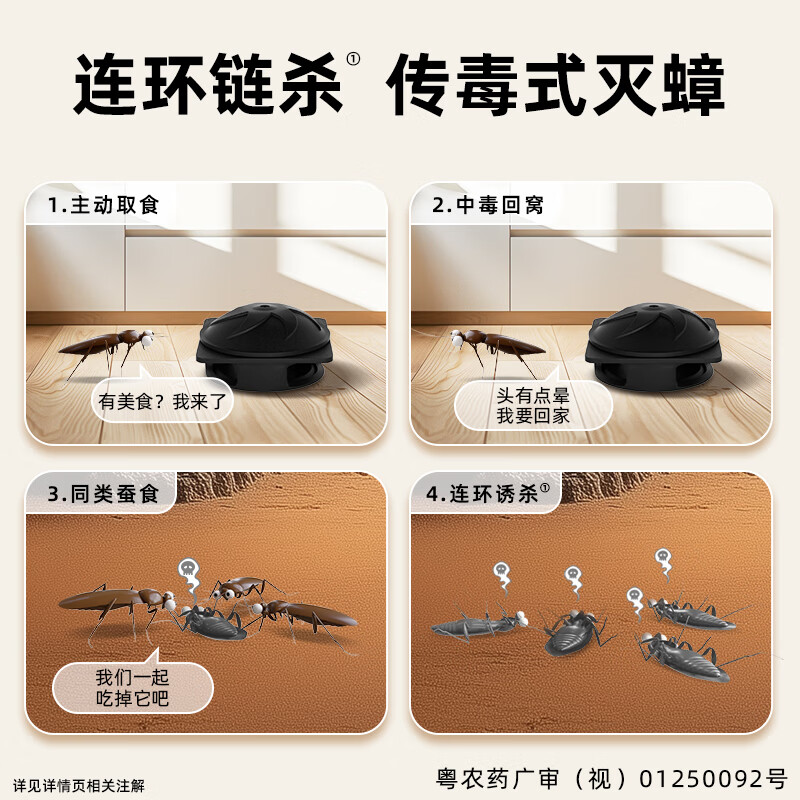 连环链杀① 传毒式灭蟑

1.主动取食

有美食？我来了

2.中毒回窝

头有点晕
我要回家

3.同类蚕食

我们一起
吃掉它吧

4.连环诱杀①

详见详情页相关注解

粤农药广审（视）01250092号