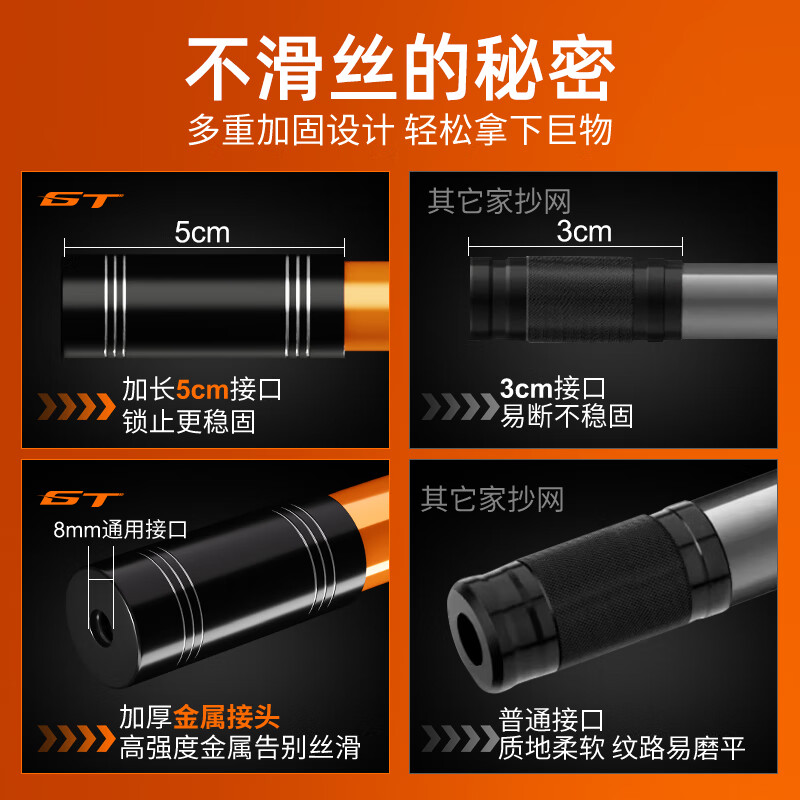 不滑丝的秘密
多重加固设计 轻松拿下巨物

GT
5cm
加长5cm接口
锁止更稳固

其它家抄网
3cm
3cm接口
易断不稳固

GT
8mm通用接口
加厚金属接头
高强度金属告别丝滑

其它家抄网
普通接口
质地柔软 纹路易磨平