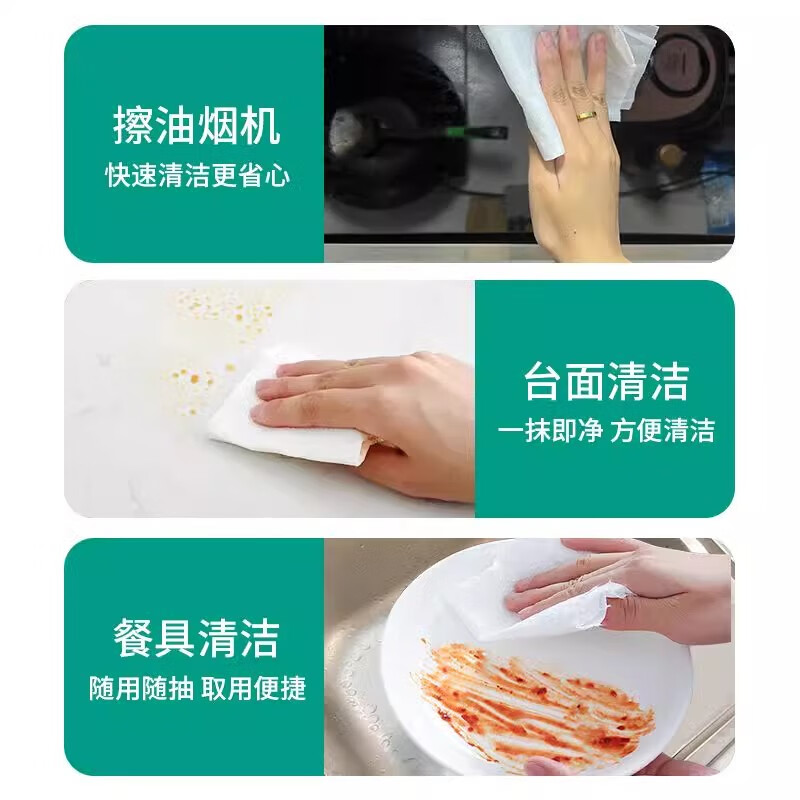 擦油烟机
快速清洁更省心

台面清洁
一抹即净 方便清洁

餐具清洁
随用随抽 取用便捷