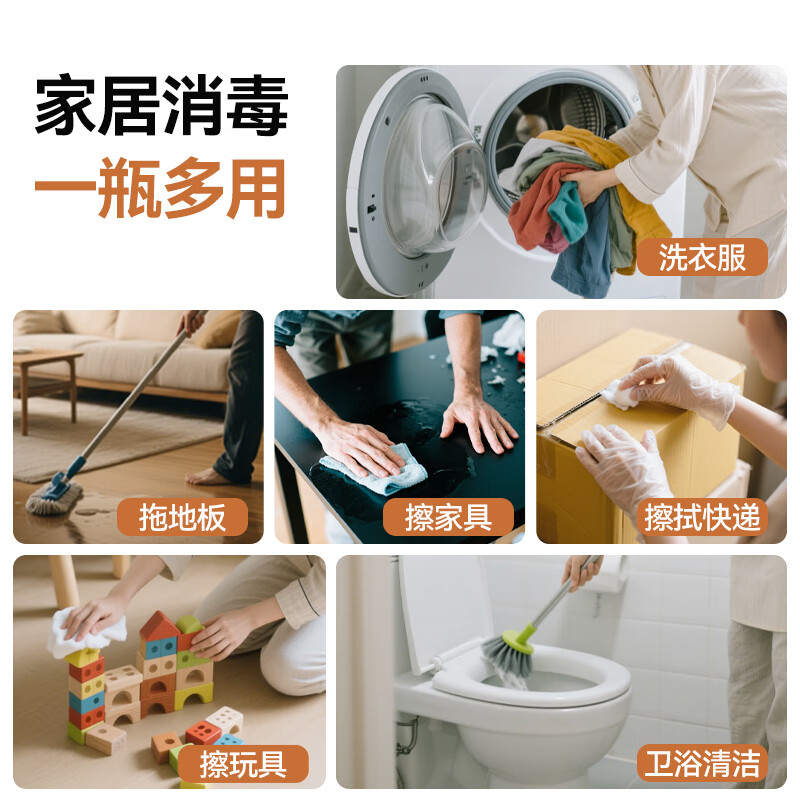 家居消毒
一瓶多用

洗衣服

拖地板

擦家具

擦拭快递

擦玩具

卫浴清洁