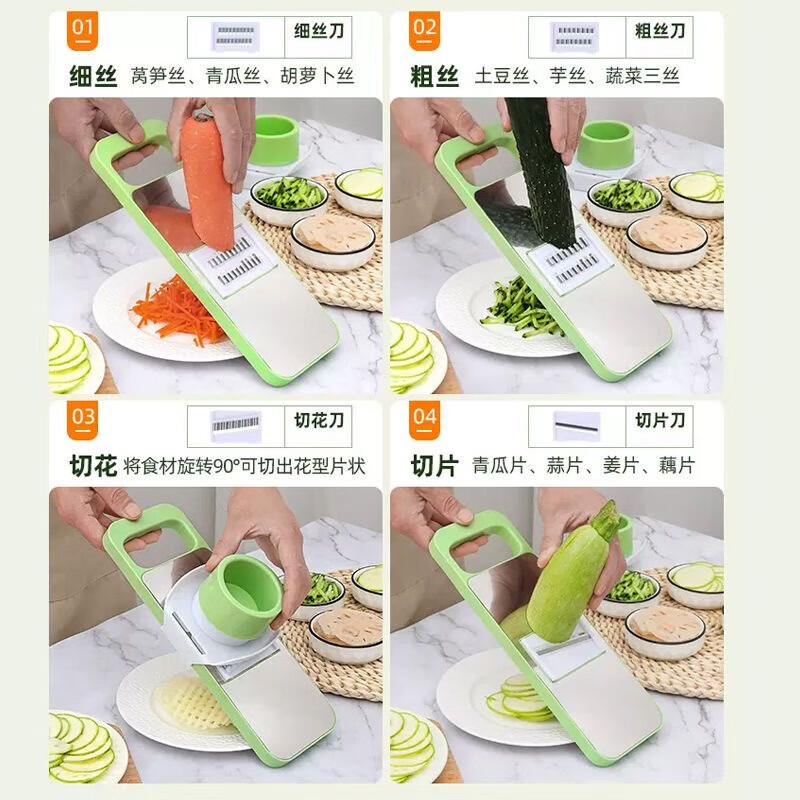 01
细丝刀
细丝 莴笋丝、青瓜丝、胡萝卜丝

02
粗丝刀
粗丝 土豆丝、芋丝、蔬菜三丝

03
切花刀
切花 将食材旋转90°可切出花型片状

04
切片刀
切片 青瓜片、蒜片、姜片、藕片