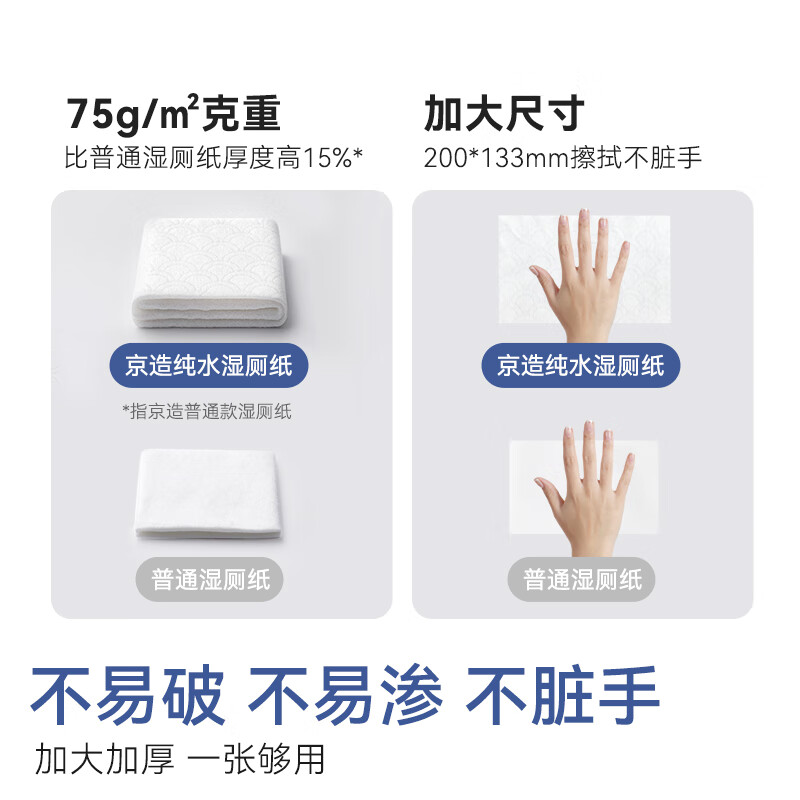 $75g/m^2$克重
比普通湿厕纸厚度高15%*

京造纯水湿厕纸
*指京造普通款湿厕纸
普通湿厕纸

加大尺寸
200*133mm擦拭不脏手

京造纯水湿厕纸
普通湿厕纸

不易破 不易渗 不脏手
加大加厚 一张够用