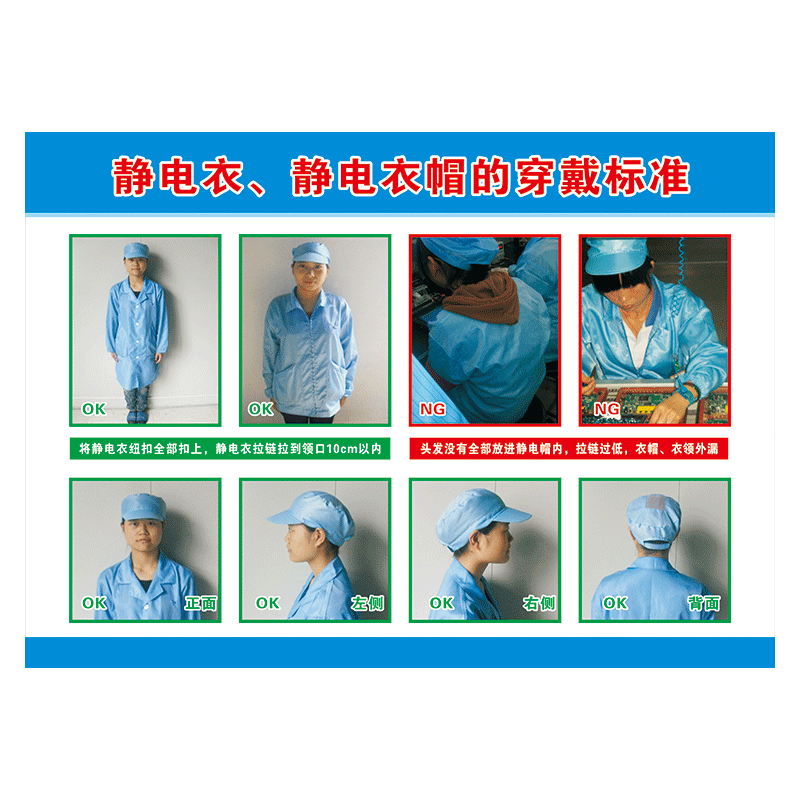 静电衣、静电衣帽的穿戴标准

OK

OK

NG

NG

将静电衣纽扣全部扣上，静电衣拉链拉到领口10cm以内

头发没有全部放进静电帽内，拉链过低，衣帽、衣领外漏

OK 正面

OK 左侧

OK 右侧

OK 背面