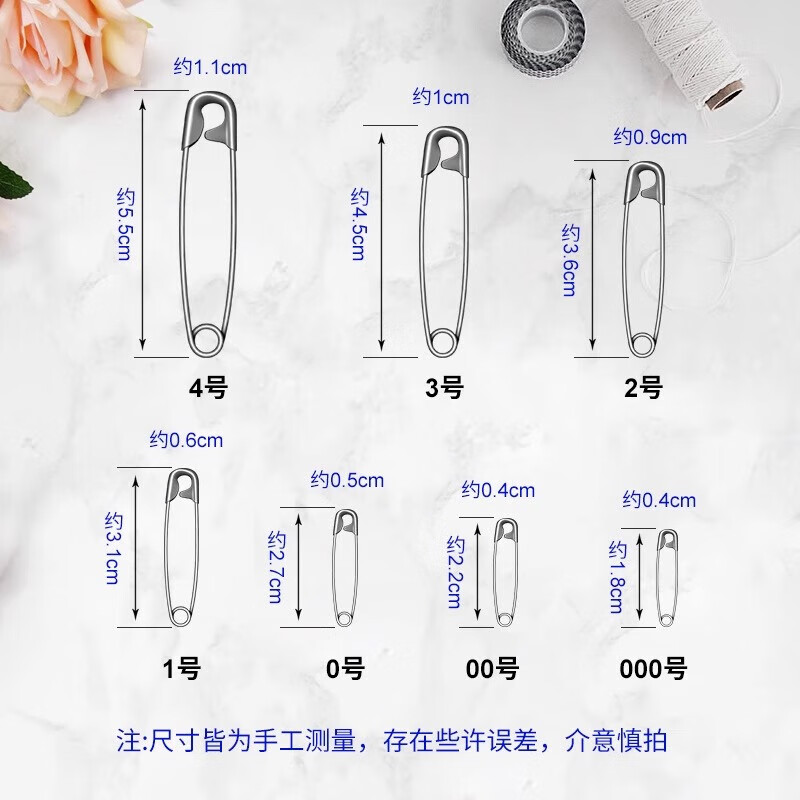 约1.1cm
约5.5cm
4号

约1cm
约4.5cm
3号

约0.9cm
约3.6cm
2号

约0.6cm
约3.1cm
1号

约0.5cm
约2.7cm
0号

约0.4cm
约2.2cm
00号

约0.4cm
约1.8cm
000号

注:尺寸皆为手工测量，存在些许误差，介意慎拍