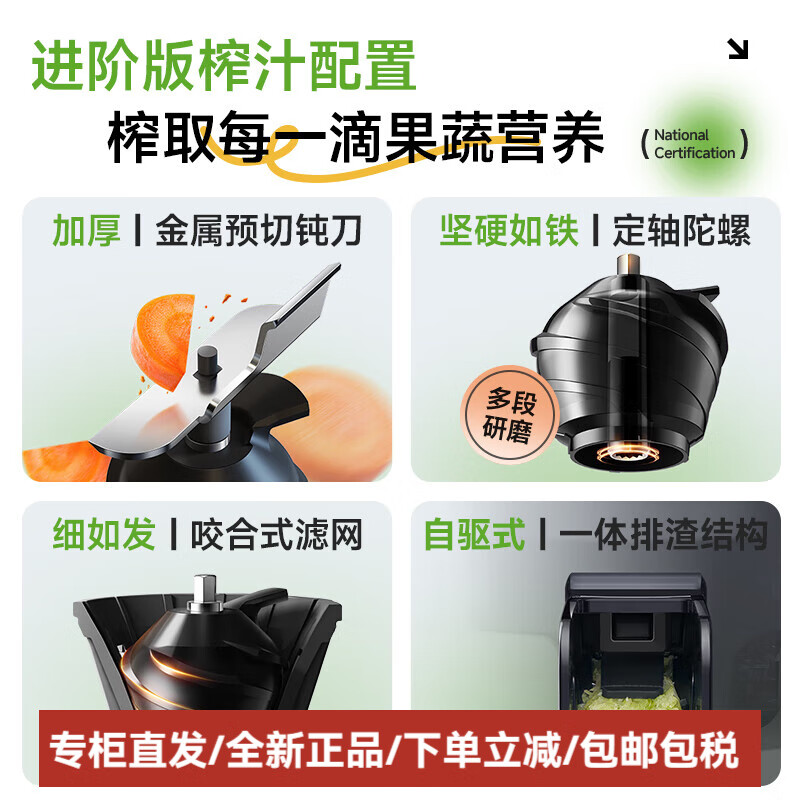 进阶版榨汁配置
榨取每一滴果蔬营养
( National Certification )

加厚 | 金属预切钝刀

坚硬如铁 | 定轴陀螺

多段研磨

细如发 | 咬合式滤网

自驱式 | 一体排渣结构

专柜直发/全新正品/下单立减/包邮包税