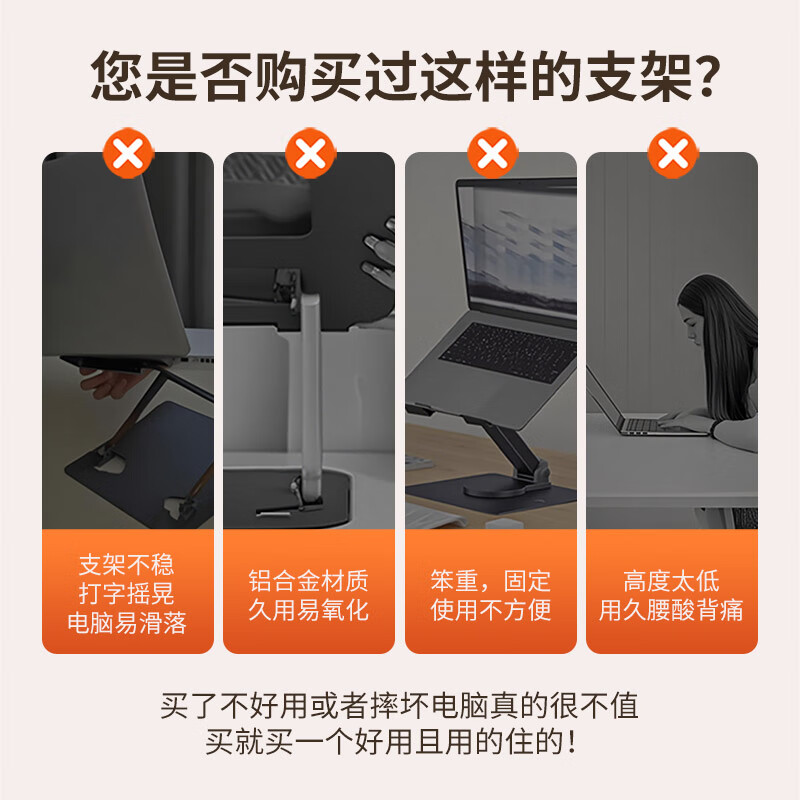 您是否购买过这样的支架?

支架不稳
打字摇晃
电脑易滑落

铝合金材质
久用易氧化

笨重，固定
使用不方便

高度太低
用久腰酸背痛

买了不好用或者摔坏电脑真的很不值
买就买一个好用且用的住的!