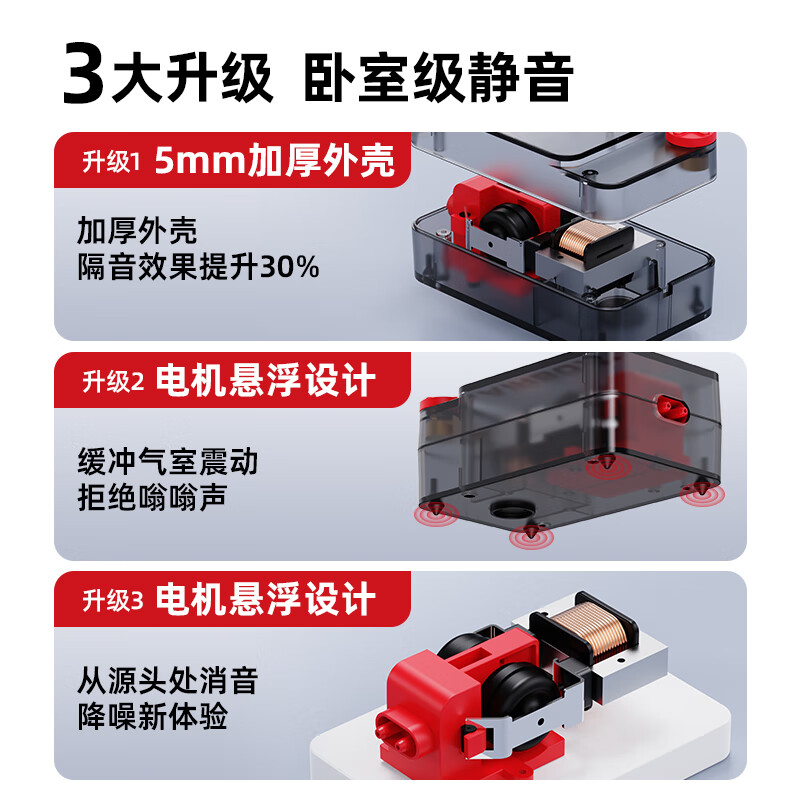 3大升级 卧室级静音

升级1 5mm加厚外壳

加厚外壳
隔音效果提升30%

升级2 电机悬浮设计

缓冲气室震动
拒绝嗡嗡声

升级3 电机悬浮设计

从源头处消音
降噪新体验