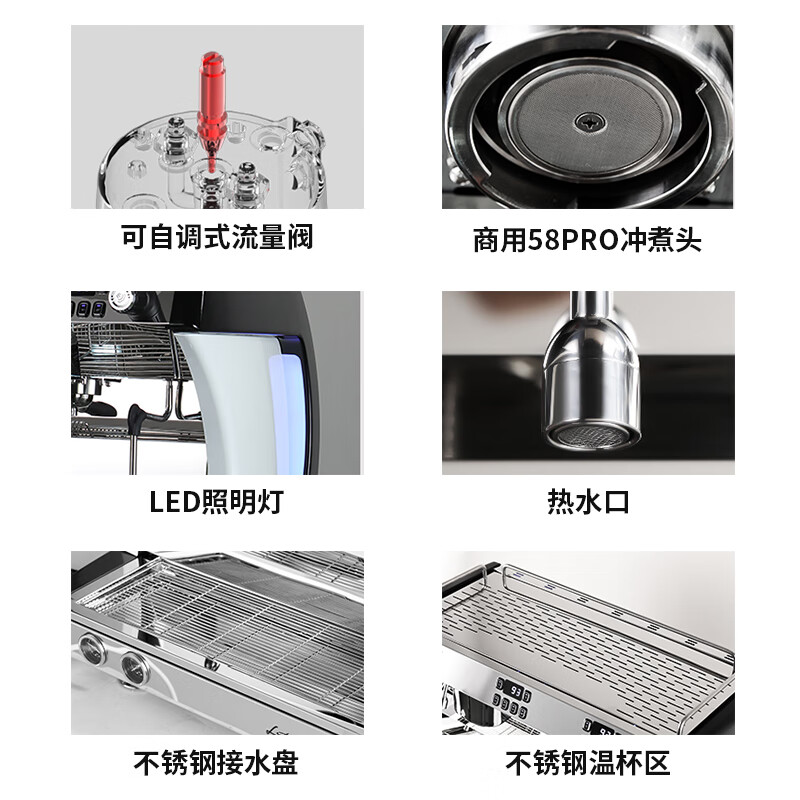 可自调式流量阀

商用58PRO冲煮头

LED照明灯

热水口

不锈钢接水盘

不锈钢温杯区