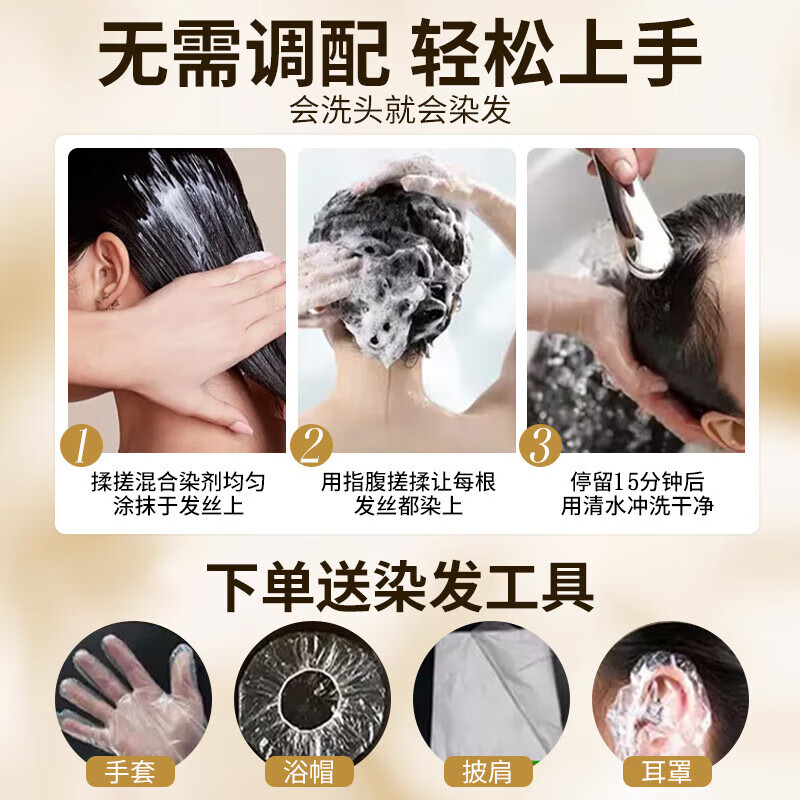 无需调配 轻松上手
会洗头就会染发

1
揉搓混合染剂均匀涂抹于发丝上

2
用指腹搓揉让每根发丝都染上

3
停留15分钟后用清水冲洗干净

下单送染发工具

手套

浴帽

披肩

耳罩