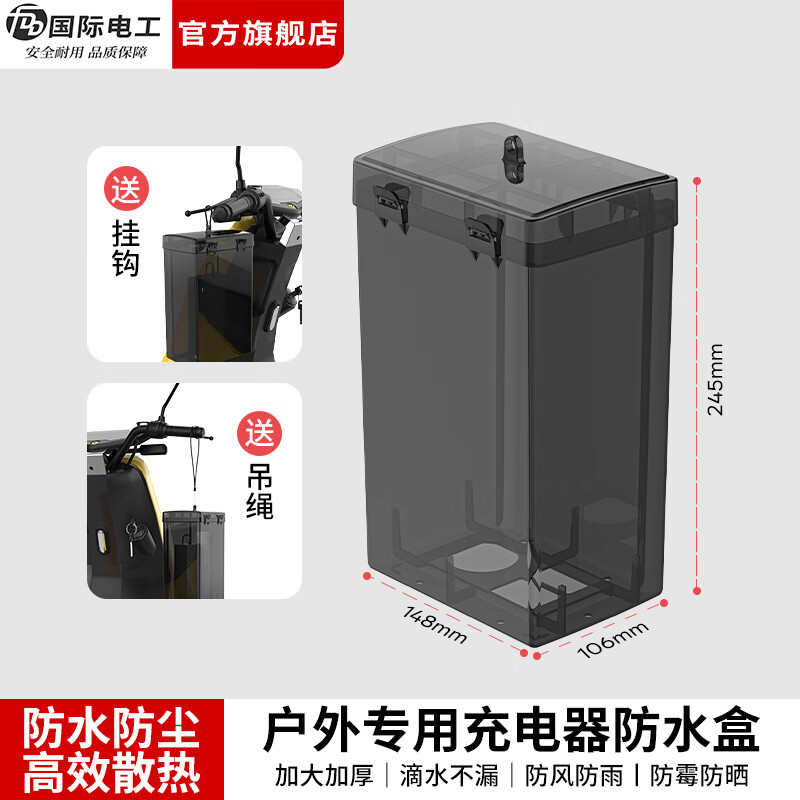 国际电工
安全耐用 品质保障
官方旗舰店

送
挂钩

送
吊绳

245mm
148mm
106mm

防水防尘
高效散热

户外专用充电器防水盒
加大加厚 | 滴水不漏 | 防风防雨 | 防霉防晒