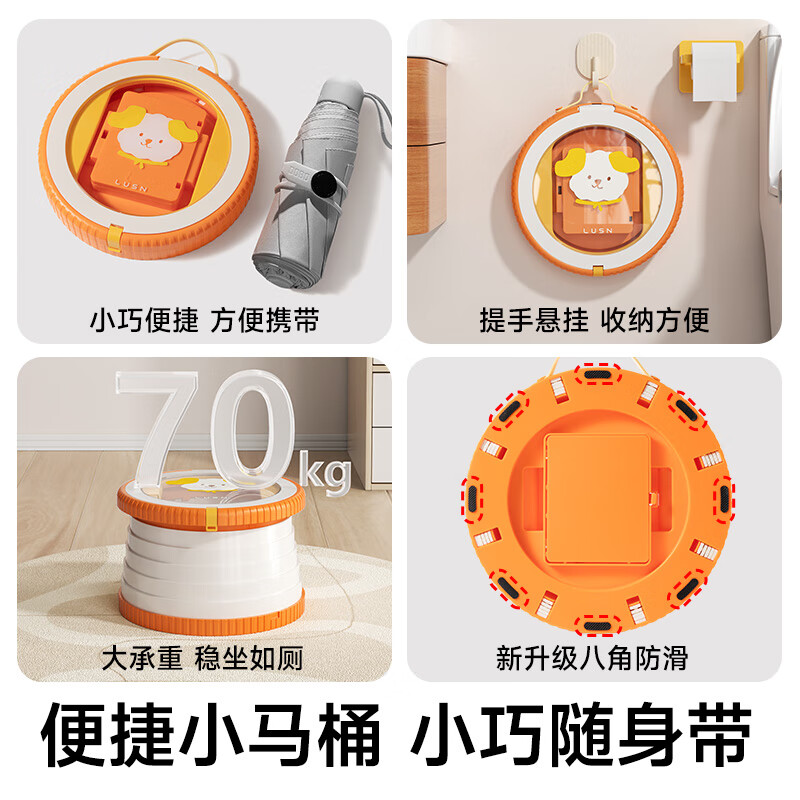 LUSN

小巧便捷 方便携带

LUSN

提手悬挂 收纳方便

70kg

大承重 稳坐如厕

新升级八角防滑

便捷小马桶 小巧随身带