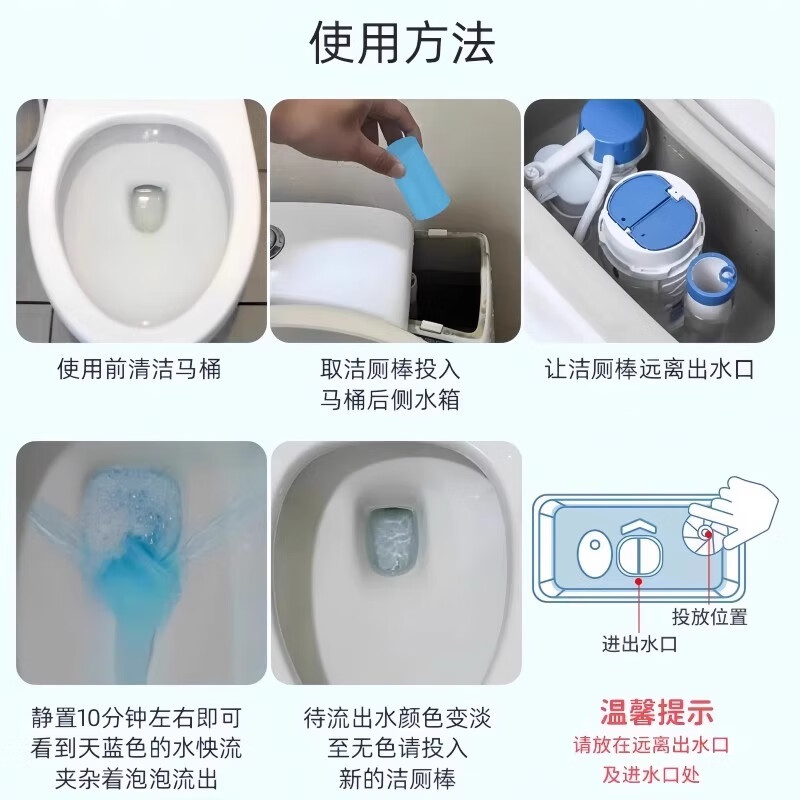 使用方法

使用前清洁马桶

取洁厕棒投入马桶后侧水箱

让洁厕棒远离出水口

静置10分钟左右即可看到天蓝色的水快流夹杂着泡泡流出

待流出水颜色变淡至无色请投入新的洁厕棒

投放位置

进出水口

温馨提示
请放在远离出水口及进水口处