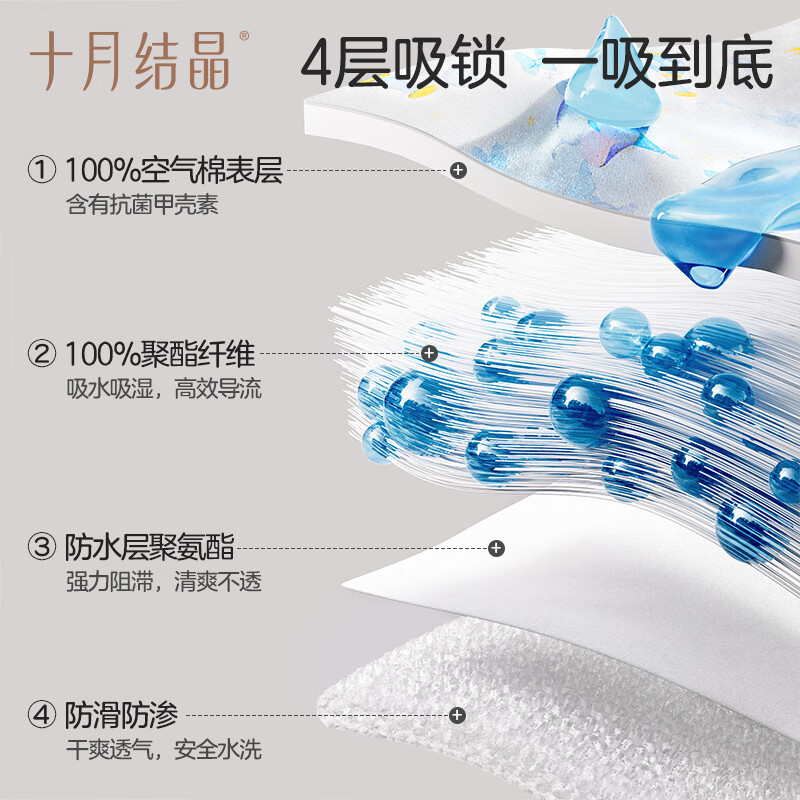 十月结晶®

4层吸锁 一吸到底

① 100%空气棉表层
含有抗菌甲壳素

② 100%聚酯纤维
吸水吸湿，高效导流

③ 防水层聚氨酯
强力阻滞，清爽不透

④ 防滑防渗
干爽透气，安全水洗