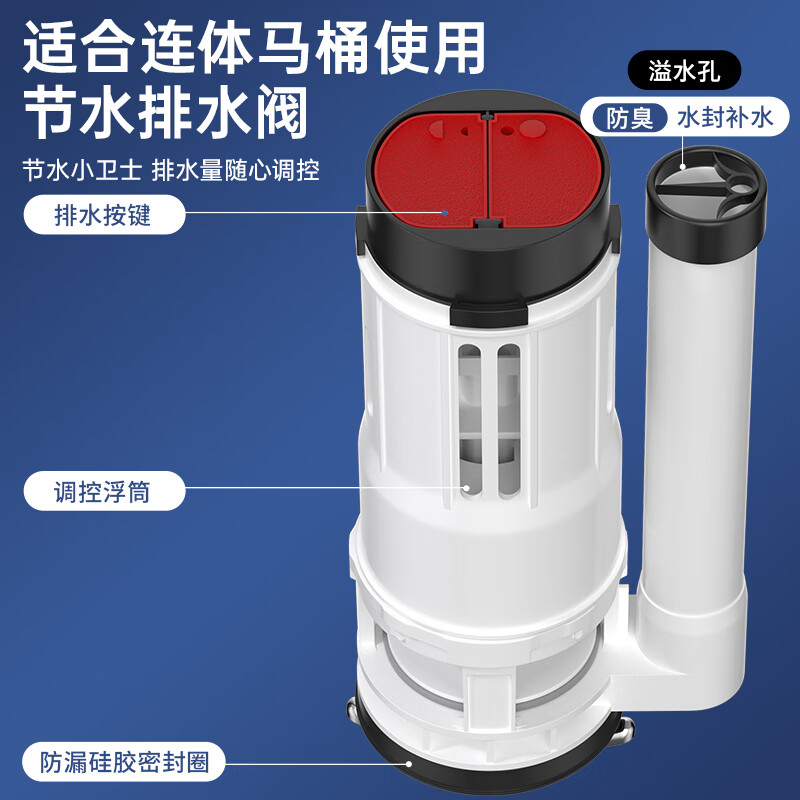 适合连体马桶使用
节水排水阀

节水小卫士 排水量随心调控

溢水孔

防臭 水封补水

排水按键

调控浮筒

防漏硅胶密封圈