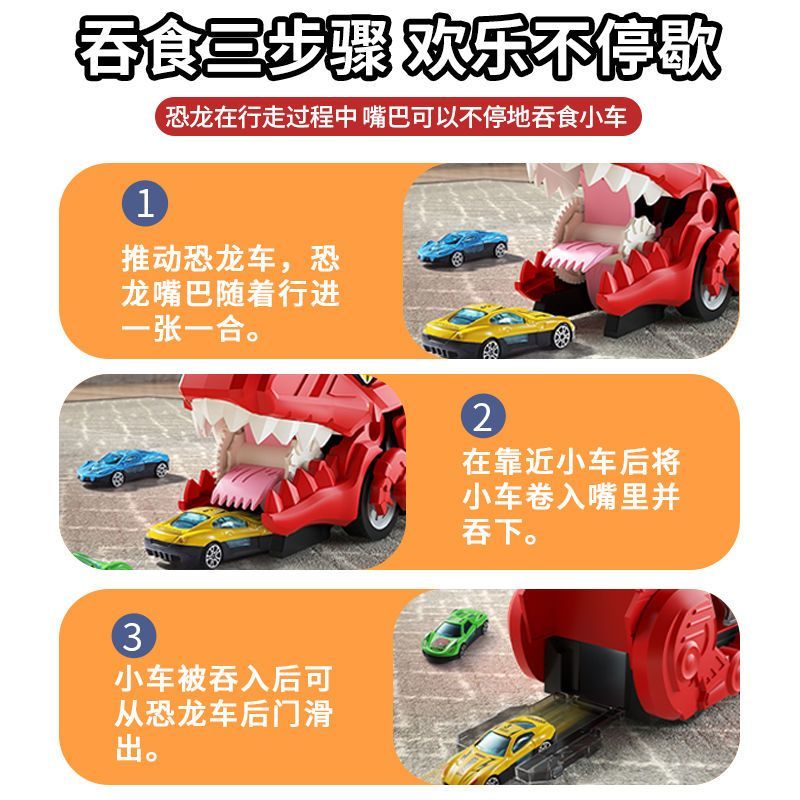 吞食三步骤 欢乐不停歇

恐龙在行走过程中 嘴巴可以不停地吞食小车

1

推动恐龙车，恐龙嘴巴随着行进一张一合。

2

在靠近小车后将小车卷入嘴里并吞下。

3

小车被吞入后可从恐龙车后门滑出。