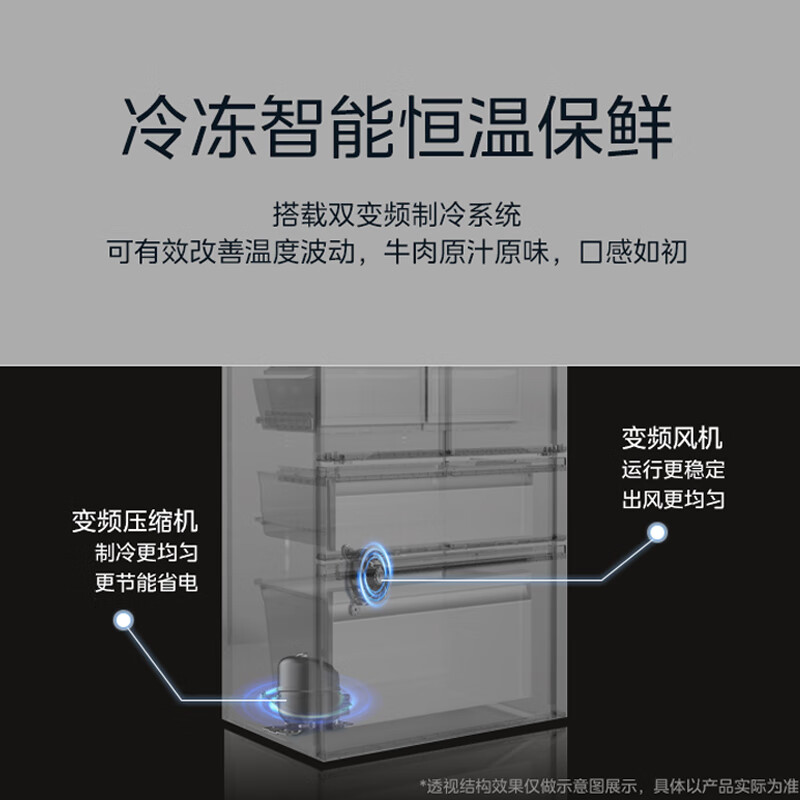 冷冻智能恒温保鲜

搭载双变频制冷系统
可有效改善温度波动，牛肉原汁原味，口感如初

变频风机
运行更稳定
出风更均匀

变频压缩机
制冷更均匀
更节能省电

*透视结构效果仅做示意图展示，具体以产品实际为准