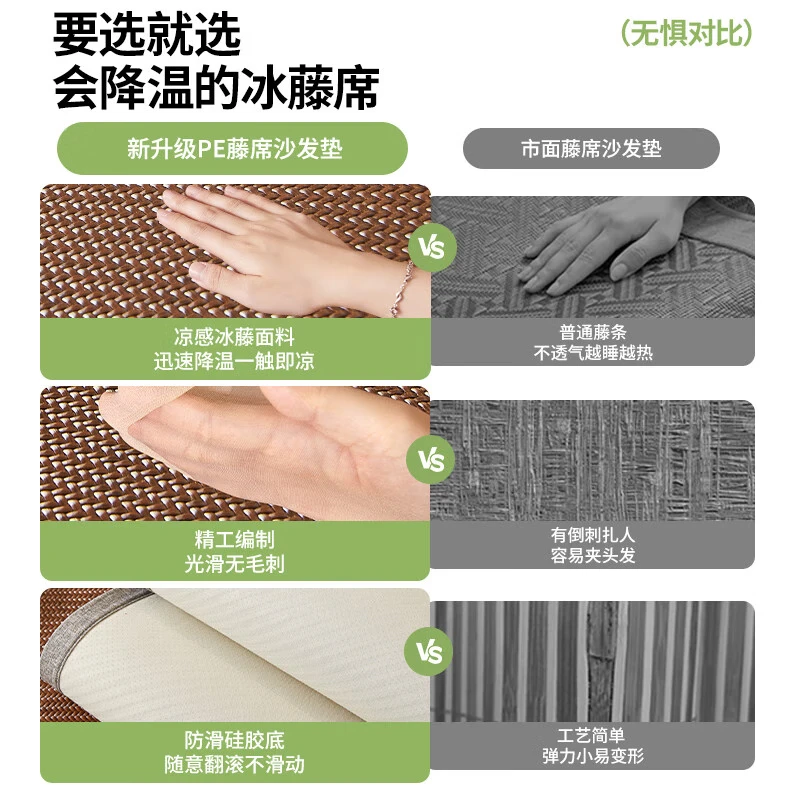 要选就选
会降温的冰藤席

(无惧对比)

新升级PE藤席沙发垫

市面藤席沙发垫

VS

凉感冰藤面料
迅速降温一触即凉

普通藤条
不透气越睡越热

VS

精工编制
光滑无毛刺

有倒刺扎人
容易夹头发

VS

防滑硅胶底
随意翻滚不滑动

工艺简单
弹力小易变形