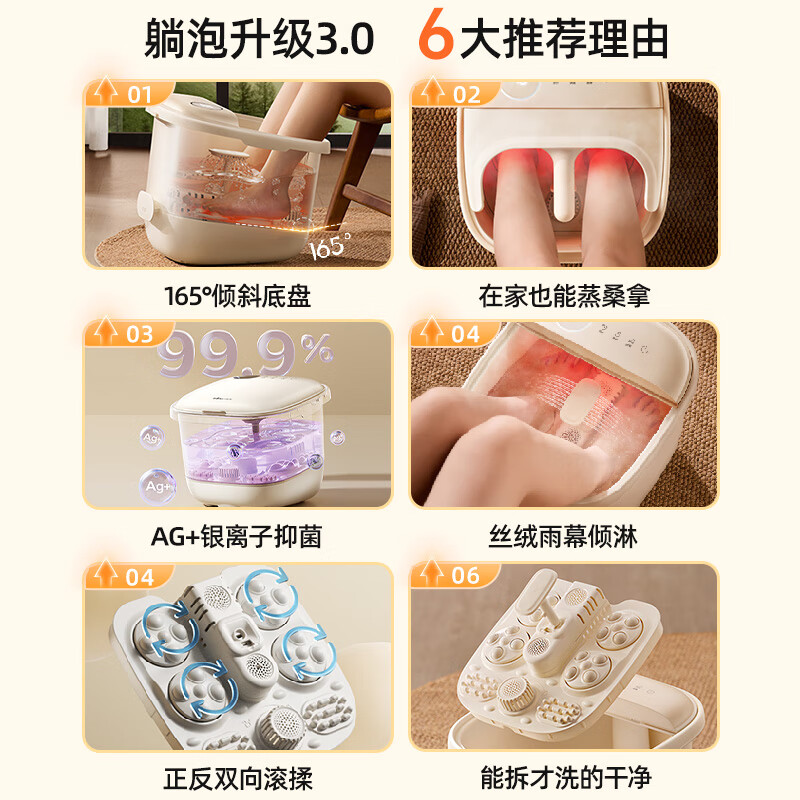 躺泡升级3.0 6大推荐理由

01
165°
165°倾斜底盘

02
在家也能蒸桑拿

03
99.9%
Ag+
Ag+
AG+银离子抑菌

04
丝绒雨幕倾淋

04
正反双向滚揉

06
能拆才洗的干净