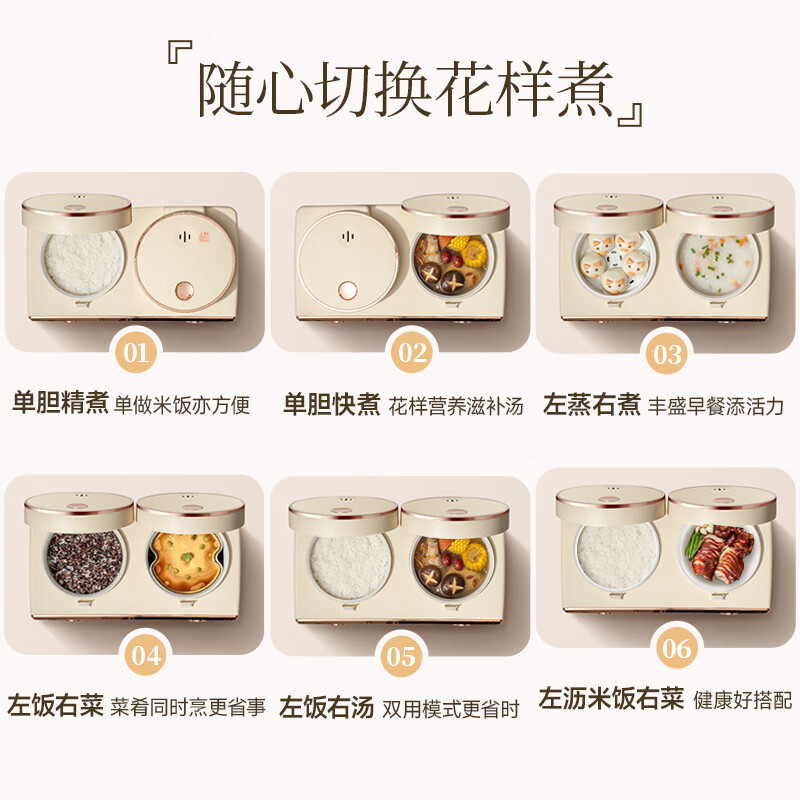 『随心切换花样煮』

01
单胆精煮 单做米饭亦方便

02
单胆快煮 花样营养滋补汤

03
左蒸右煮 丰盛早餐添活力

04
左饭右菜 菜肴同时烹更省事

05
左饭右汤 双用模式更省时

06
左沥米饭右菜 健康好搭配