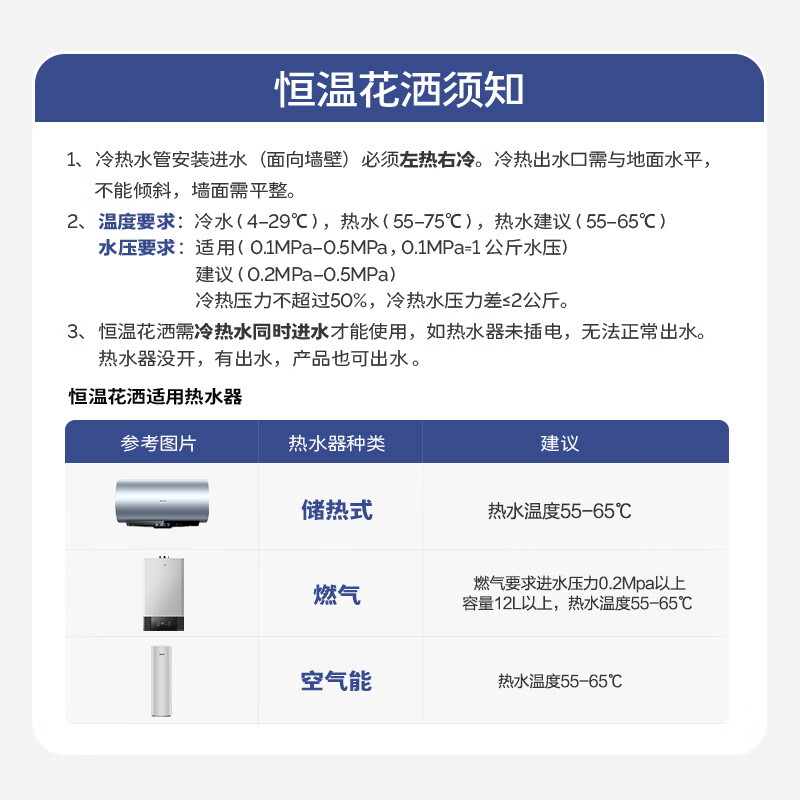 恒温花洒须知

1、冷热水管安装进水（面向墙壁）必须左热右冷。冷热出水口需与地面水平，不能倾斜，墙面需平整。

2、温度要求：冷水（4-29℃），热水（55-75℃），热水建议（55-65℃）
水压要求：适用（0.1MPa-0.5MPa，0.1MPa=1公斤水压）
建议（0.2MPa-0.5MPa）
冷热压力不超过50%，冷热水压力差≤2公斤。

3、恒温花洒需冷热水同时进水才能使用，如热水器未插电，无法正常出水。热水器没开，有出水，产品也可出水。

恒温花洒适用热水器

| 参考图片 | 热水器种类 | 建议 |
|---|---|---|
|  | 储热式 | 热水温度55-65℃ |
|  | 燃气 | 燃气要求进水压力0.2Mpa以上 容量12L以上，热水温度55-65℃ |
|  | 空气能 | 热水温度55-65℃ |