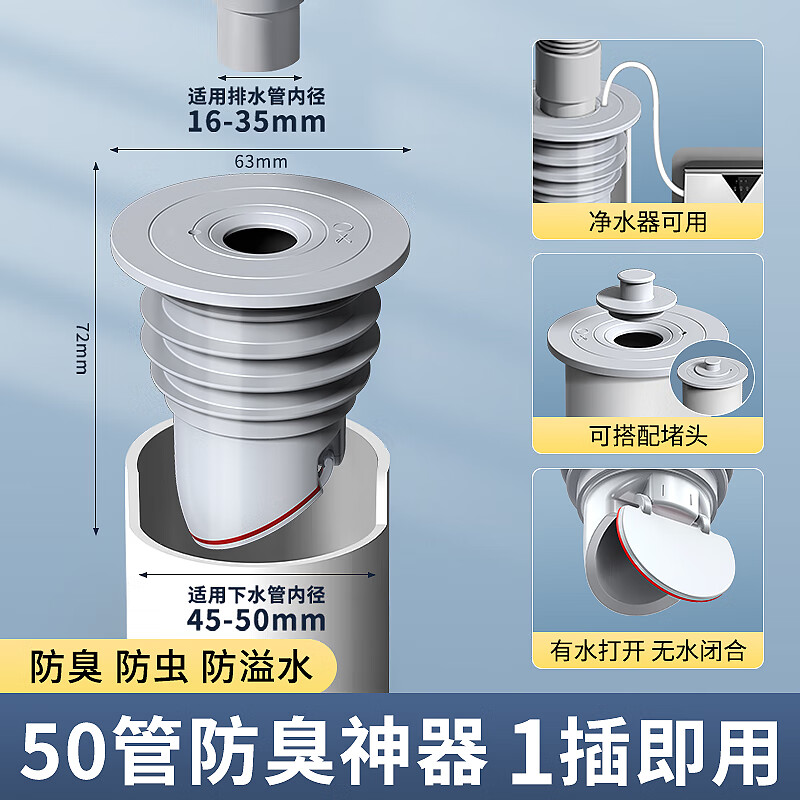 适用排水管内径
16-35mm

63mm

72mm

适用下水管内径
45-50mm

防臭 防虫 防溢水

净水器可用

可搭配堵头

有水打开 无水闭合

50管防臭神器 1插即用