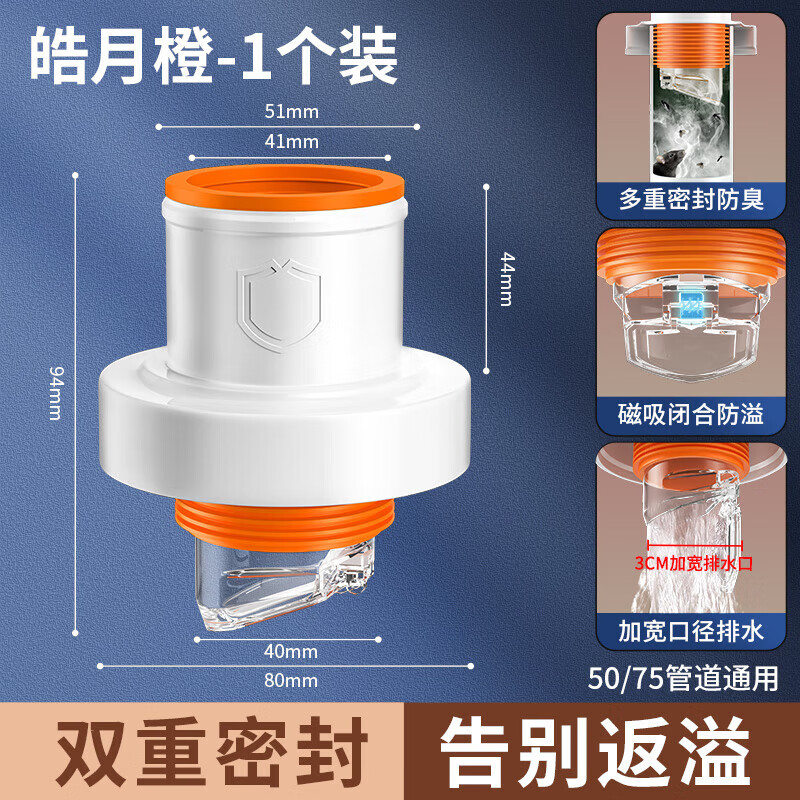 皓月橙-1个装

51mm
41mm
94mm
44mm
40mm
80mm

多重密封防臭
磁吸闭合防溢
3CM加宽排水口
加宽口径排水
50/75管道通用

双重密封
告别返溢