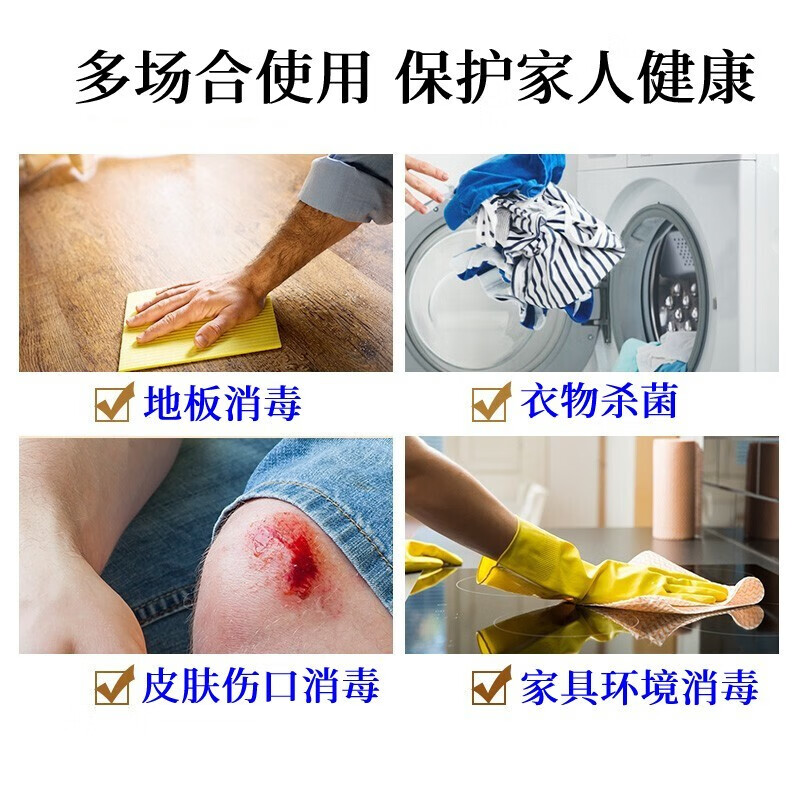 多场合使用 保护家人健康

地板消毒

衣物杀菌

皮肤伤口消毒

家具环境消毒