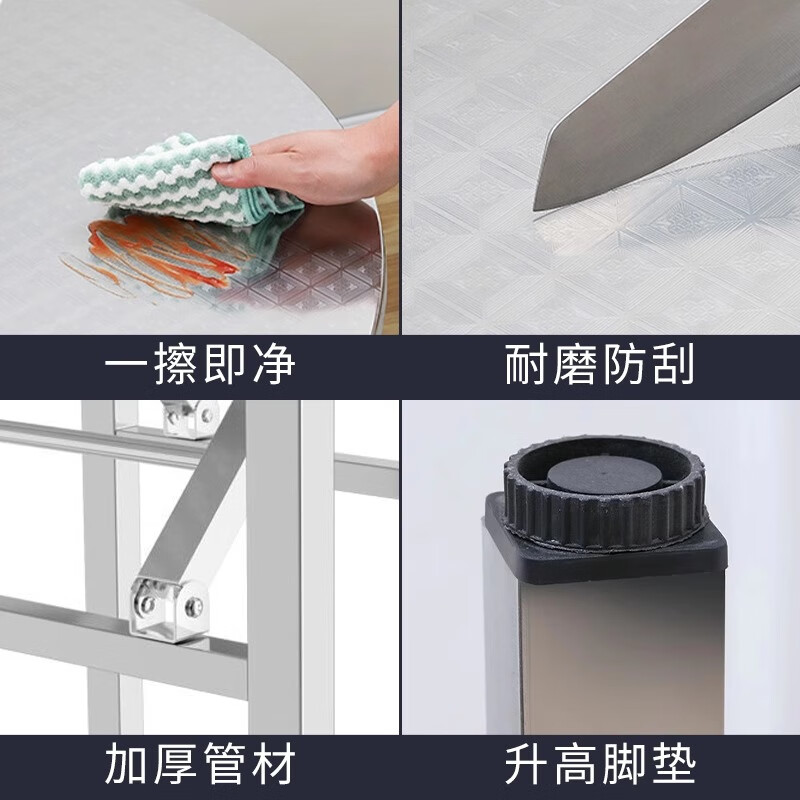 一擦即净

耐磨防刮

加厚管材

升高脚垫