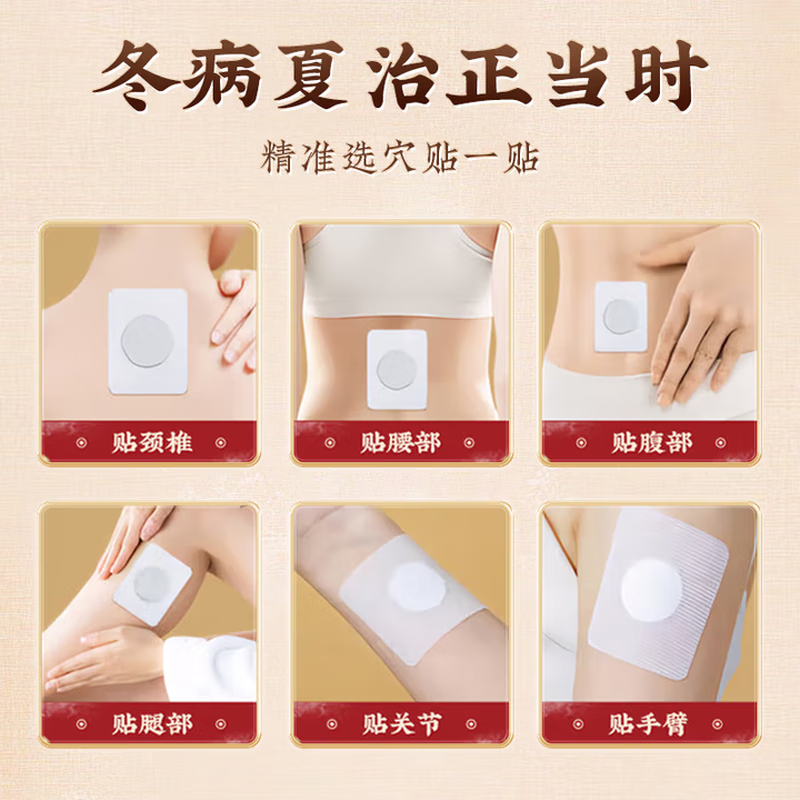 冬病夏治正当时

精准选穴贴一贴

贴颈椎

贴腰部

贴腹部

贴腿部

贴关节

贴手臂