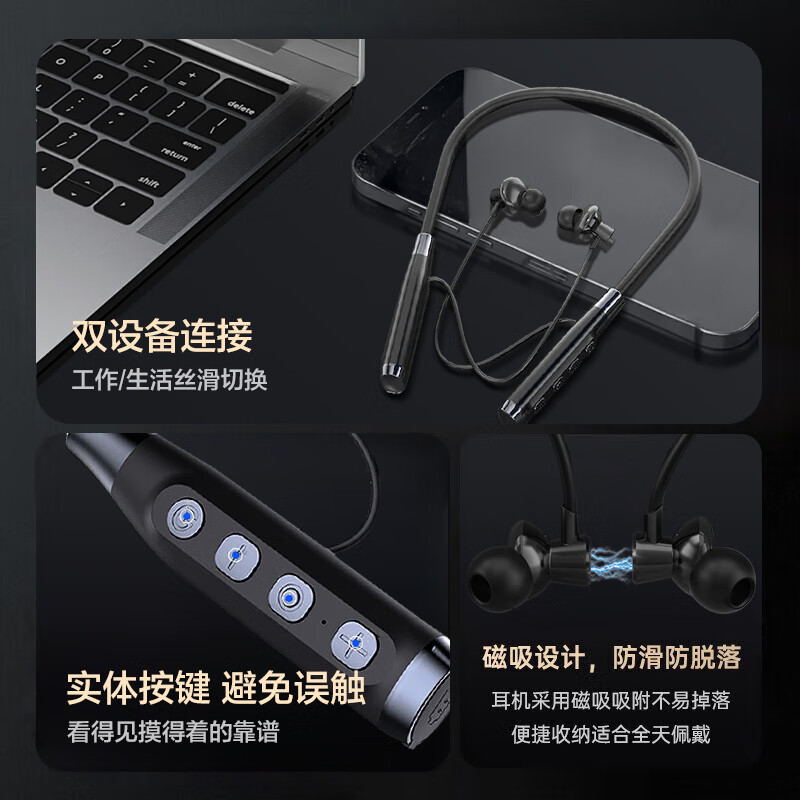 delete

enter
return

shift

双设备连接
工作/生活丝滑切换

实体按键 避免误触
看得见摸得着的靠谱

磁吸设计，防滑防脱落
耳机采用磁吸吸附不易掉落
便捷收纳适合全天佩戴