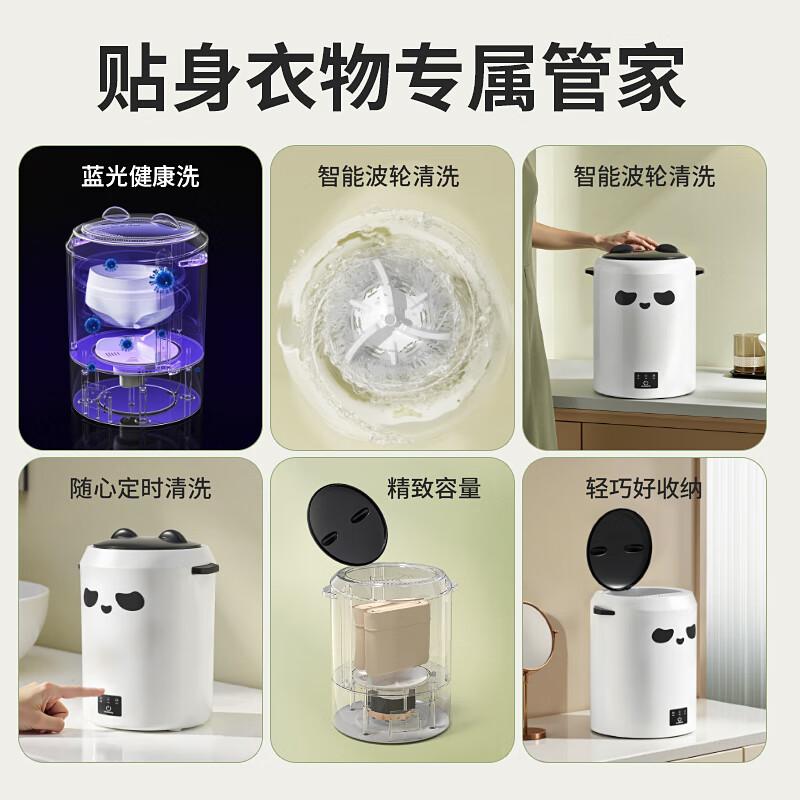 贴身衣物专属管家

蓝光健康洗

智能波轮清洗

智能波轮清洗

随心定时清洗

精致容量

轻巧好收纳