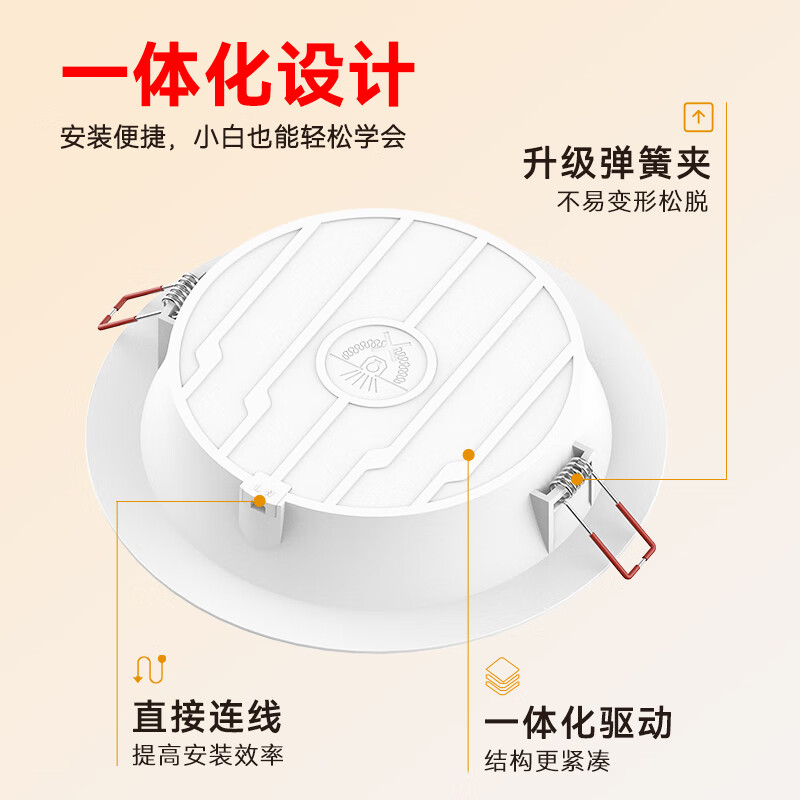 一体化设计
安装便捷，小白也能轻松学会

升级弹簧夹
不易变形松脱

直接连线
提高安装效率

一体化驱动
结构更紧凑