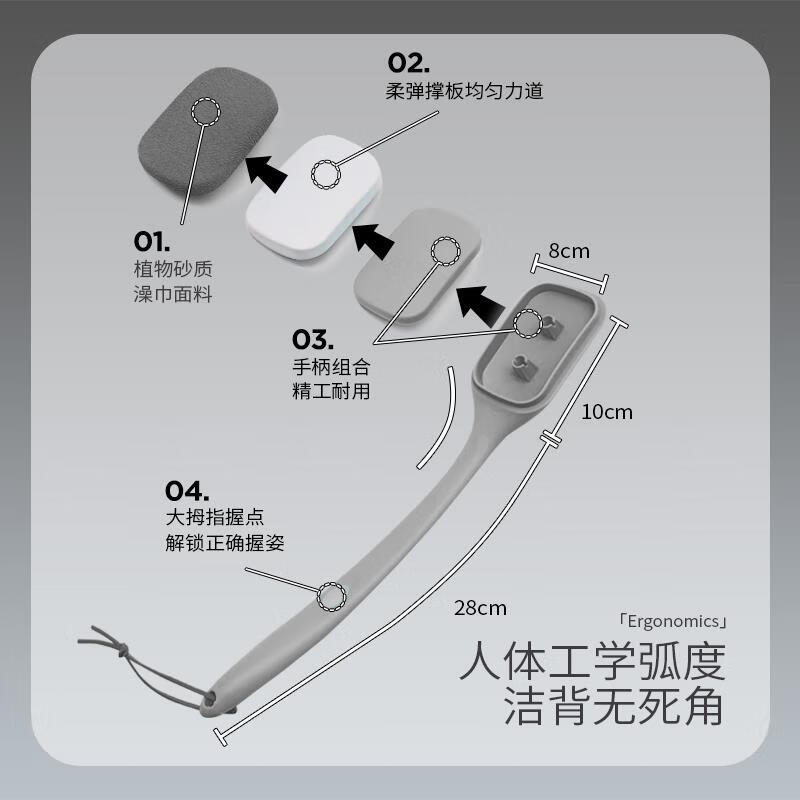 02.
柔弹撑板均匀力道

01.
植物砂质
澡巾面料

8cm

03.
手柄组合
精工耐用

10cm

04.
大拇指握点
解锁正确握姿

28cm

「Ergonomics」
人体工学弧度
洁背无死角