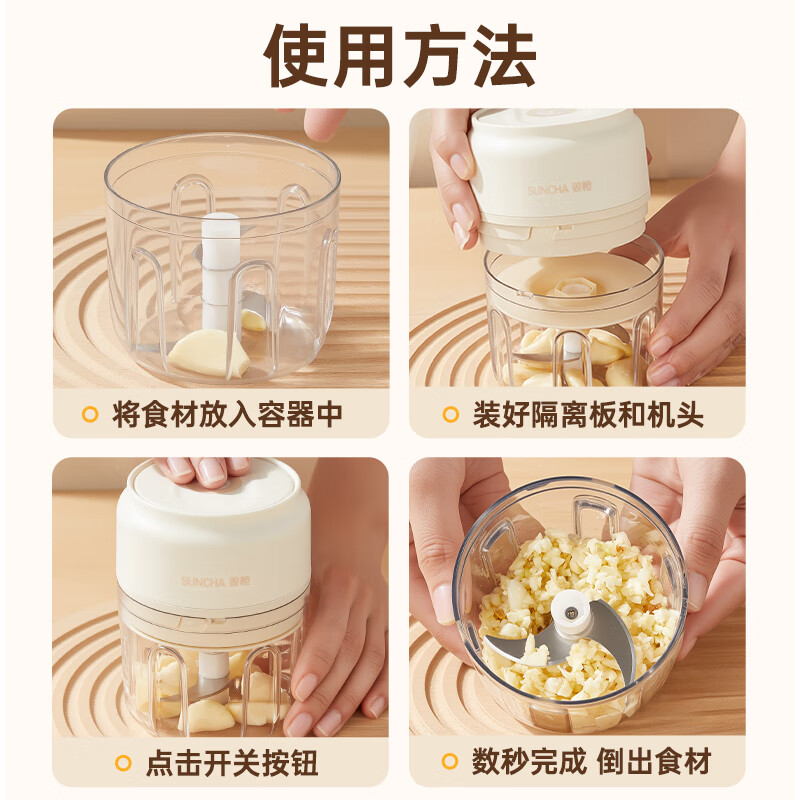 使用方法

SUNCHA 双枪

将食材放入容器中

装好隔离板和机头

SUNCHA 双枪

点击开关按钮

数秒完成 倒出食材